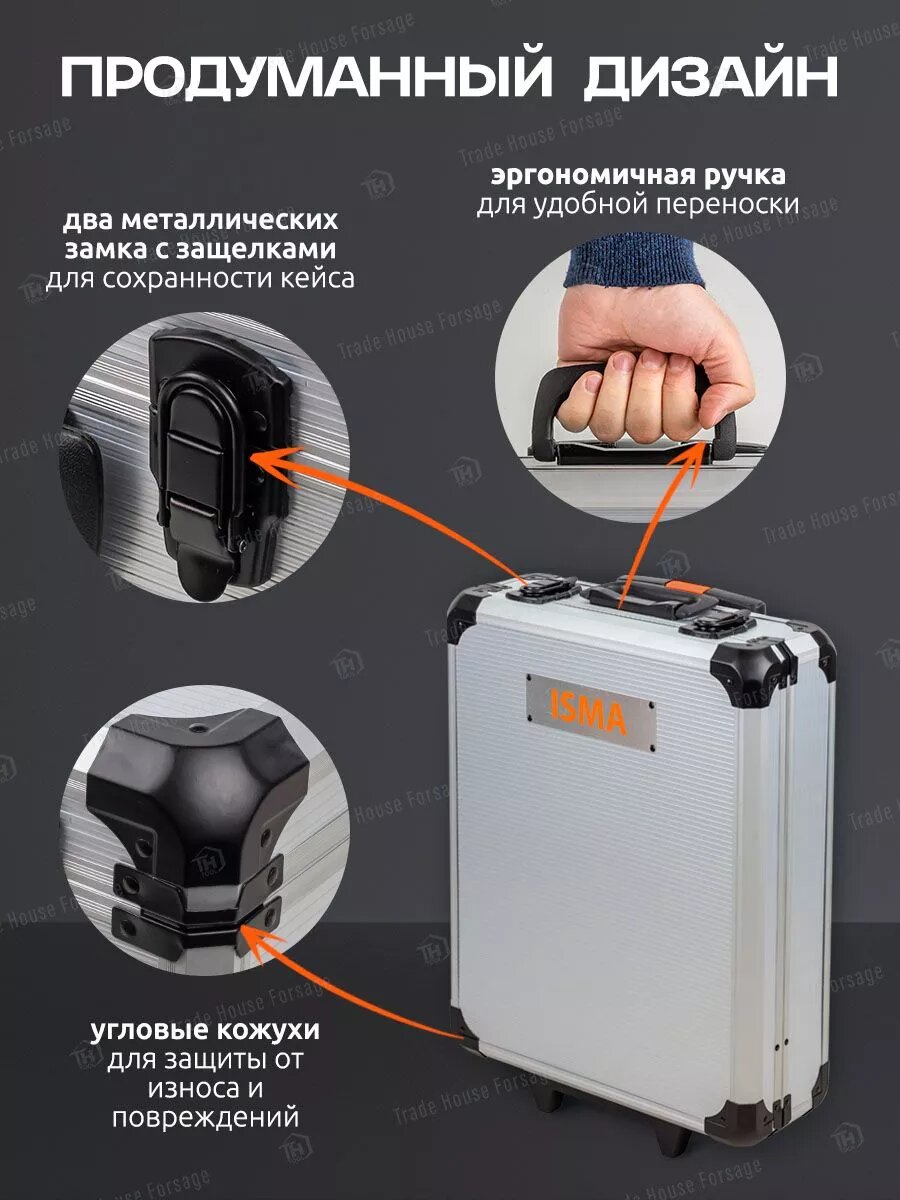 ПРОДУМАННЫЙ ДИЗАЙН

эргономичная ручка
для удобной переноски

два металлических
замка с защелками
для сохранности кейса

ISMA

угловые кожухи
для защиты от
износа и
повреждений

Trade House Forsage