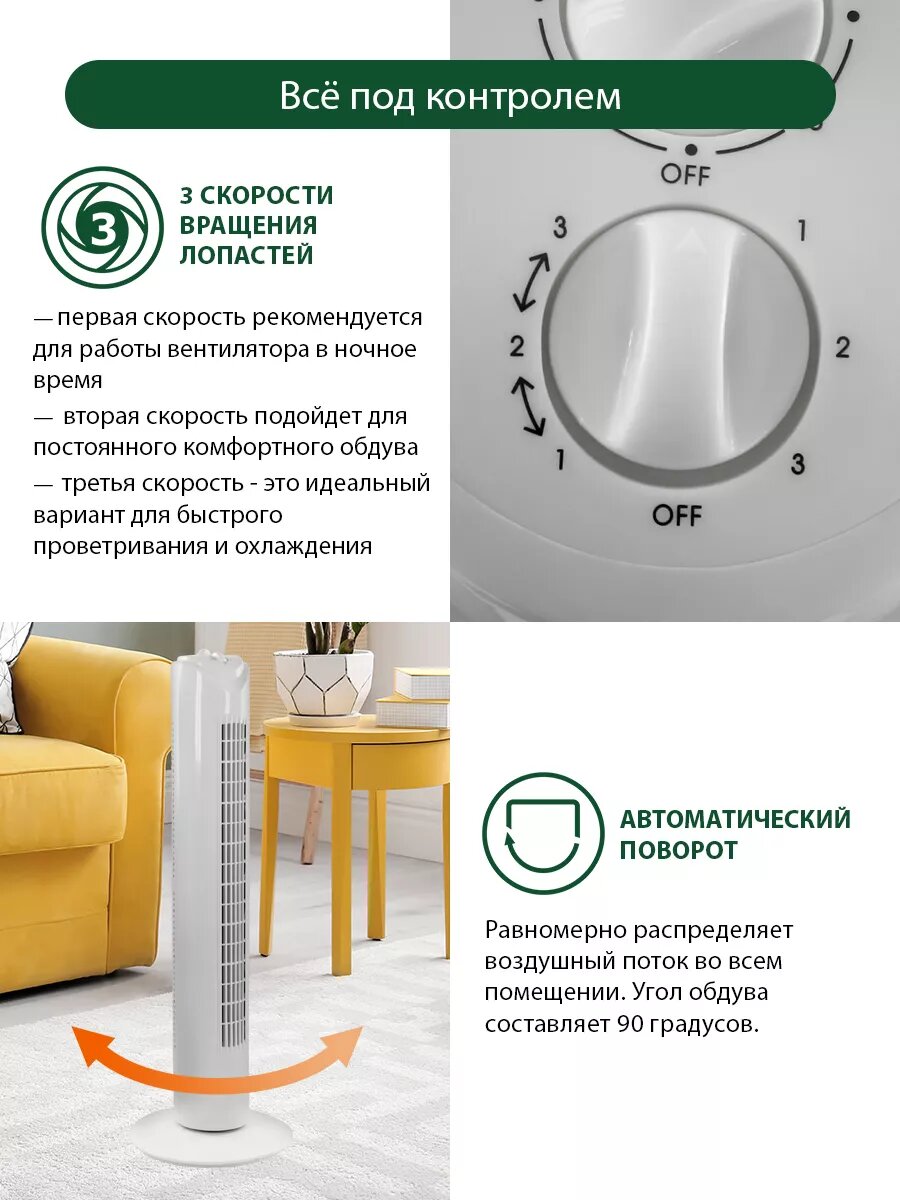 Всё под контролем

3

3 СКОРОСТИ ВРАЩЕНИЯ ЛОПАСТЕЙ

— первая скорость рекомендуется для работы вентилятора в ночное время

— вторая скорость подойдет для постоянного комфортного обдува

— третья скорость - это идеальный вариант для быстрого проветривания и охлаждения

OFF

3 1

2 2

1 3

OFF

АВТОМАТИЧЕСКИЙ ПОВОРОТ

Равномерно распределяет воздушный поток во всем помещении. Угол обдува составляет 90 градусов.