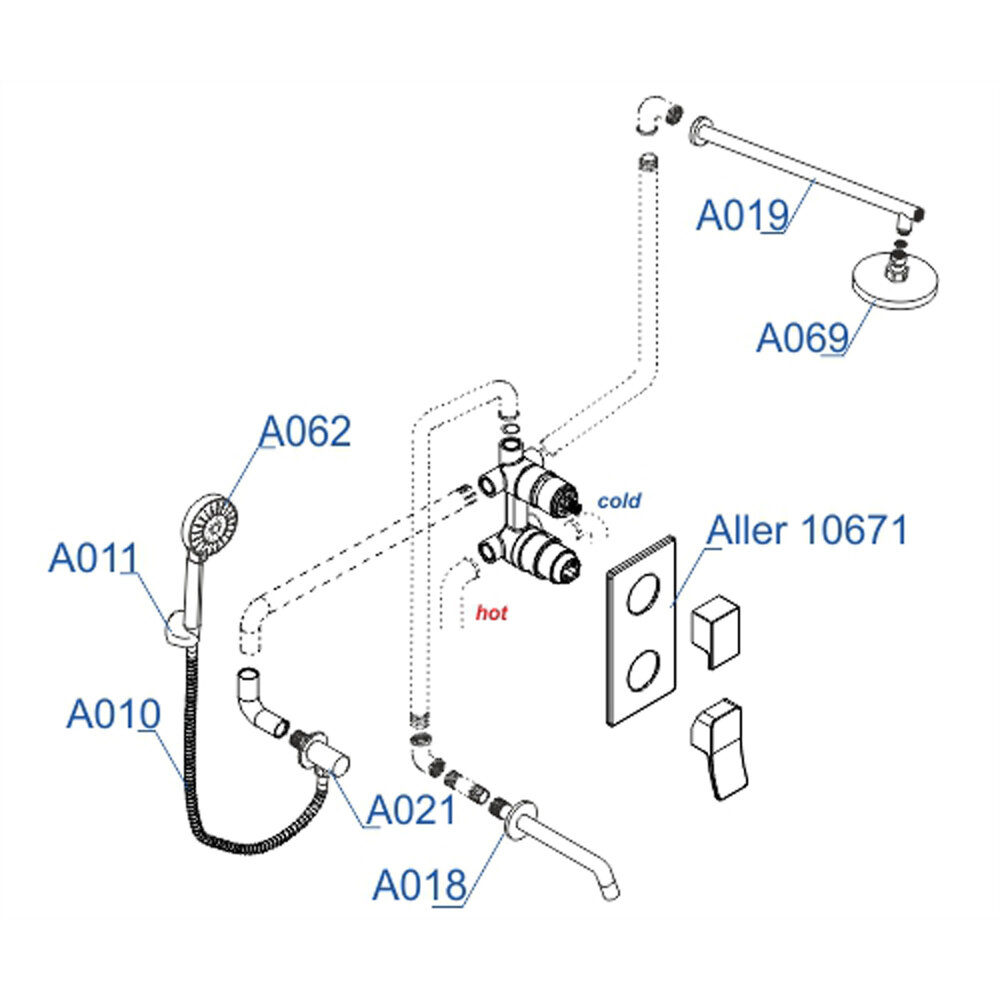 A019

A069

A062

cold

Aller 10671

A011

hot

A010

A021

A018