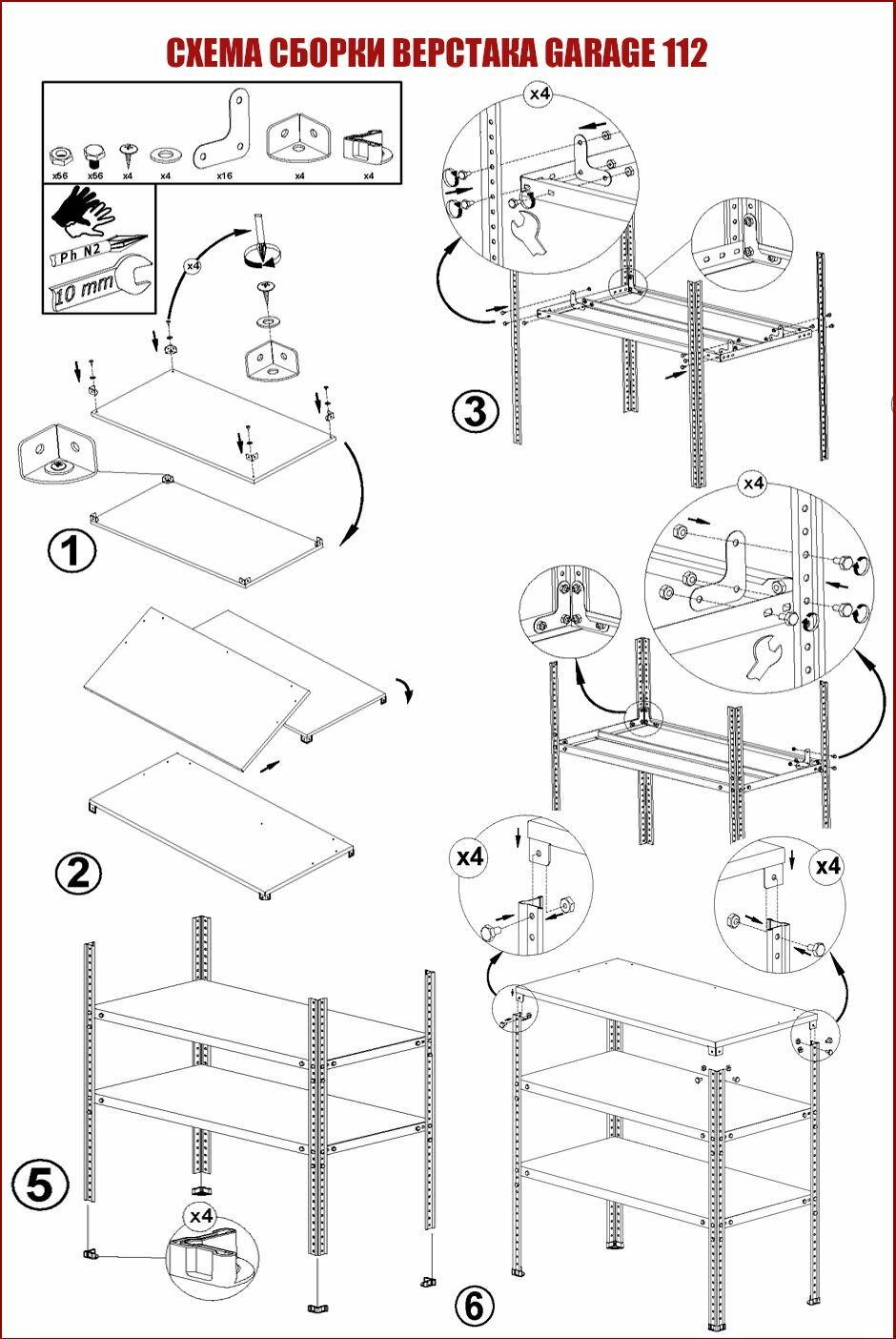 СХЕМА СБОРКИ ВЕРСТАКА GARAGE 112

x56 x56 x4 x4 x16 x4 x4

Ph N2

10 mm

x4

1

2

x4

3

x4

x4

x4

5

x4

6