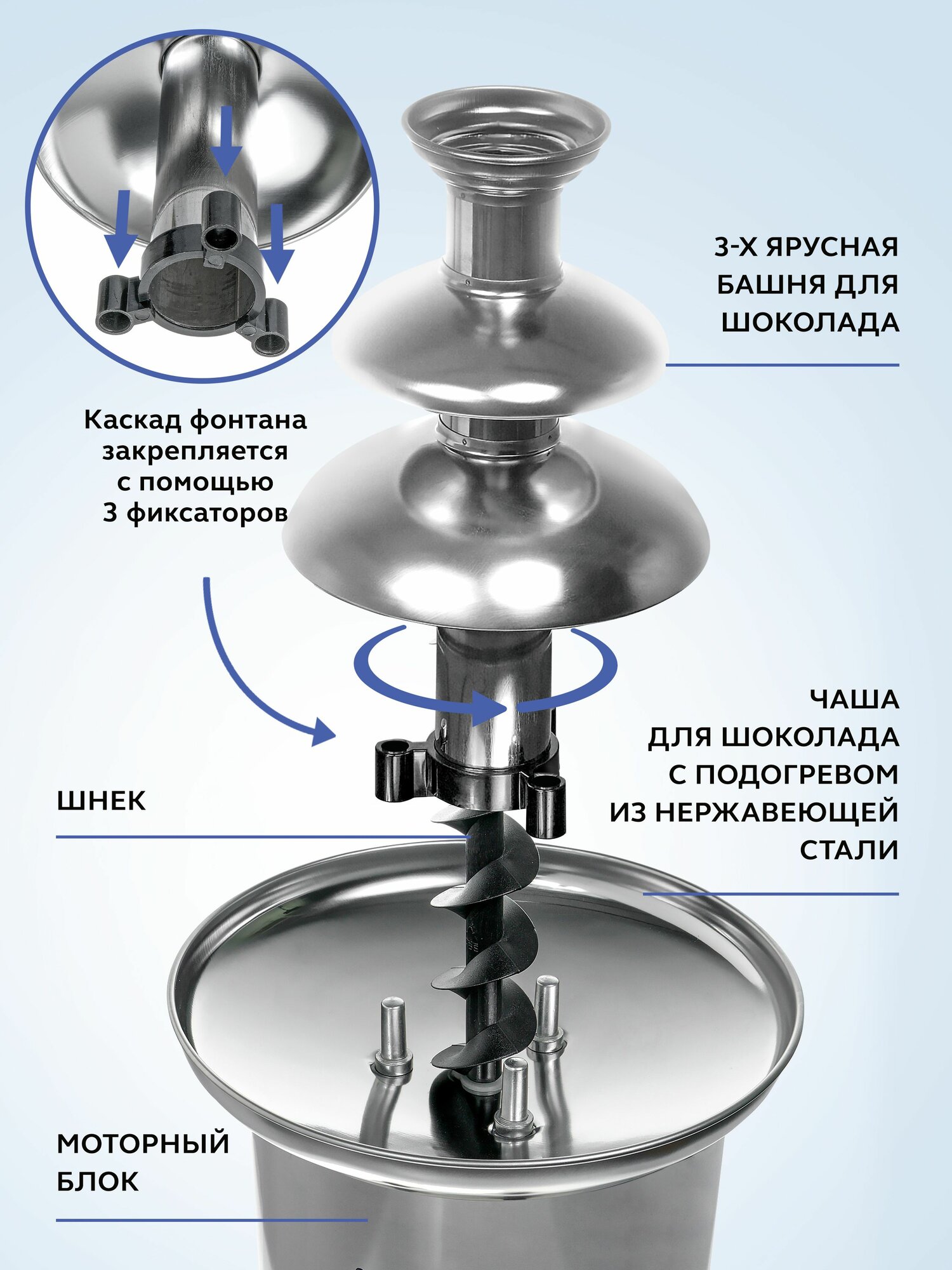 3-Х ЯРУСНАЯ
БАШНЯ ДЛЯ
ШОКОЛАДА

Каскад фонтана
закрепляется
с помощью
3 фиксаторов

ЧАША
ДЛЯ ШОКОЛАДА
С ПОДОГРЕВОМ
ИЗ НЕРЖАВЕЮЩЕЙ
СТАЛИ

ШНЕК

МОТОРНЫЙ
БЛОК