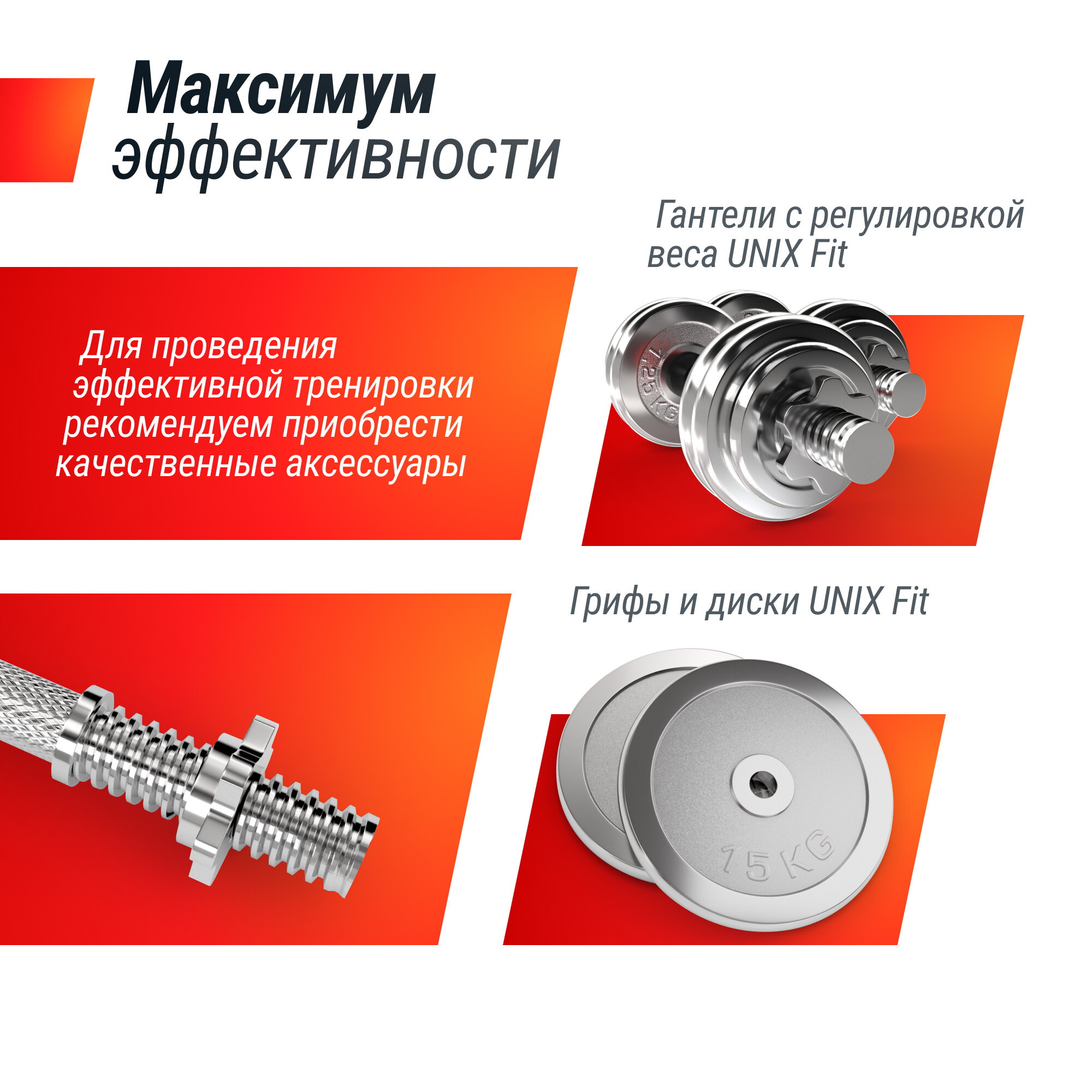 Максимум эффективности

Гантели с регулировкой веса UNIX Fit

Для проведения эффективной тренировки рекомендуем приобрести качественные аксессуары

1.25 KG

Грифы и диски UNIX Fit

15 KG