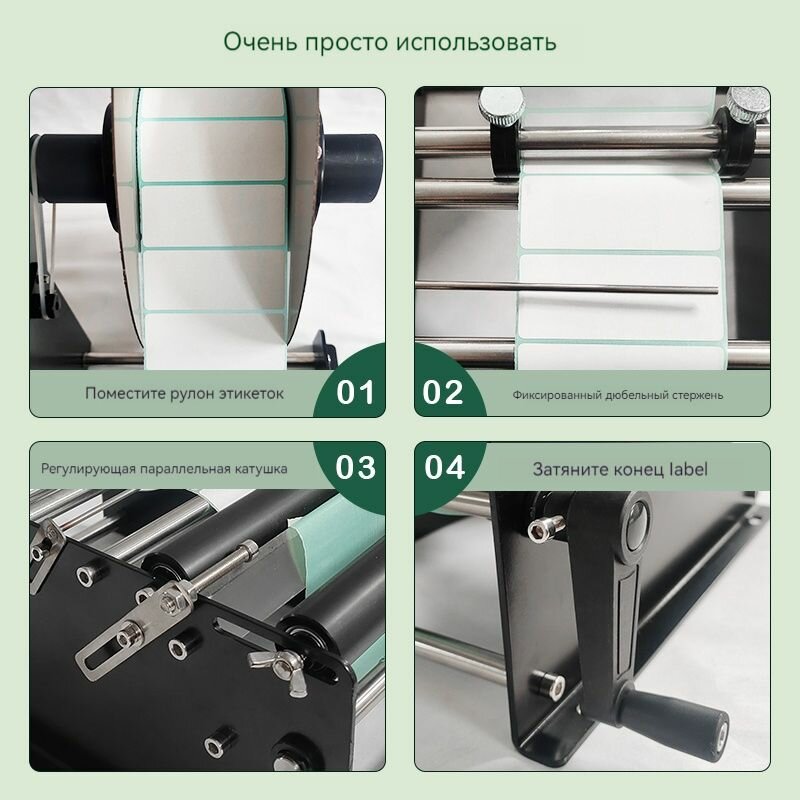 Очень просто использовать

Поместите рулон этикеток

01

02

Фиксированный дюбельный стержень

Регулирующая параллельная катушка

03

04

Затяните конец label