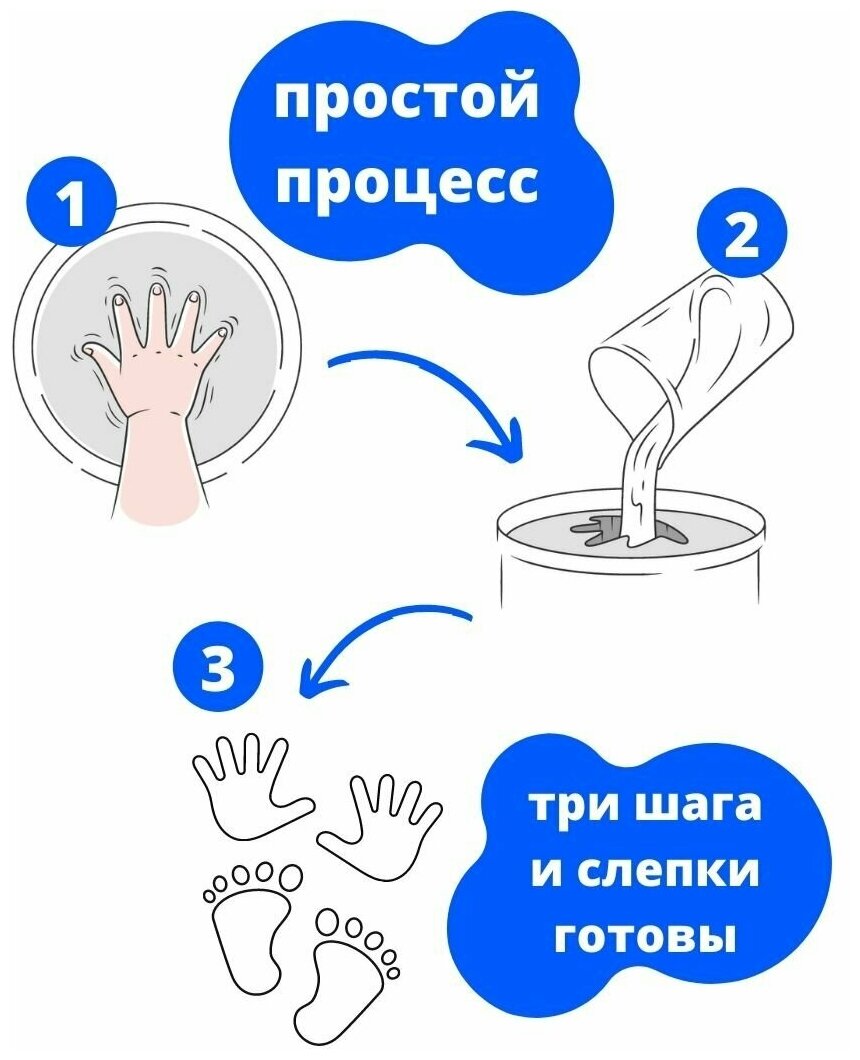 простой процесс

1

2

3

три шага и слепки готовы