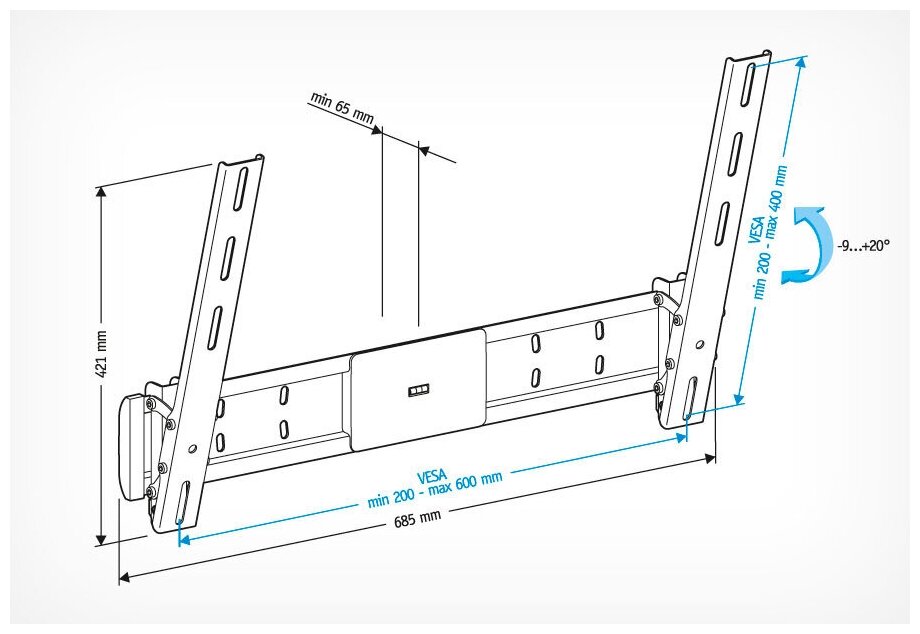 min 65 mm

421 mm

VESA
min 200 - max 400 mm

-9...+20°

VESA
min 200 - max 600 mm

685 mm