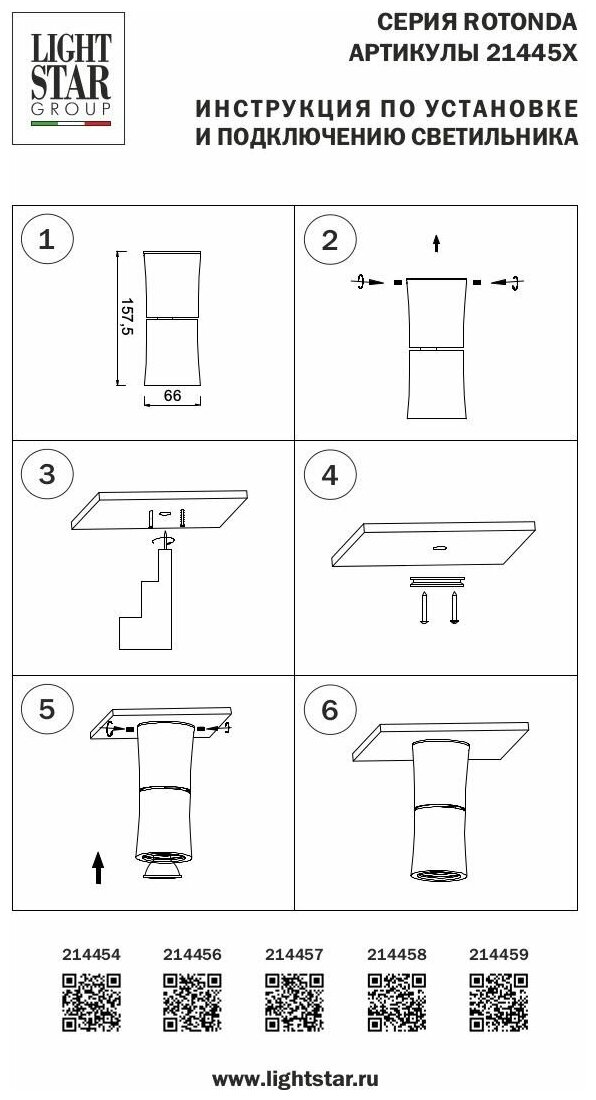 LIGHT STAR GROUP

СЕРИЯ ROTONDA
АРТИКУЛЫ 21445X

ИНСТРУКЦИЯ ПО УСТАНОВКЕ
И ПОДКЛЮЧЕНИЮ СВЕТИЛЬНИКА

1

157,5

66

2

3

4

5

6

214454 214456 214457 214458 214459

www.lightstar.ru