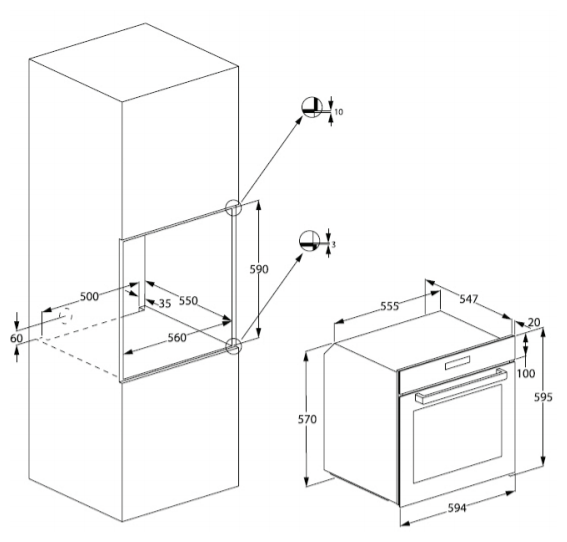 10
3
590
500
35
550
60
560
555
547
20
100
595
570
594