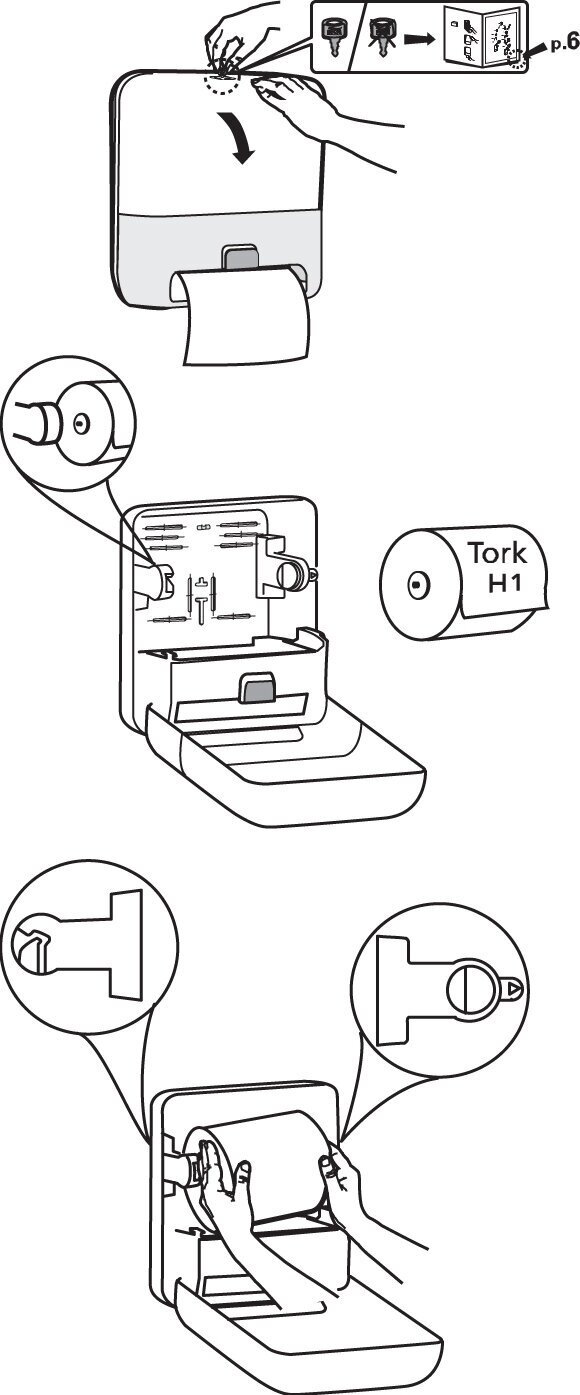 p.6

Tork
H1