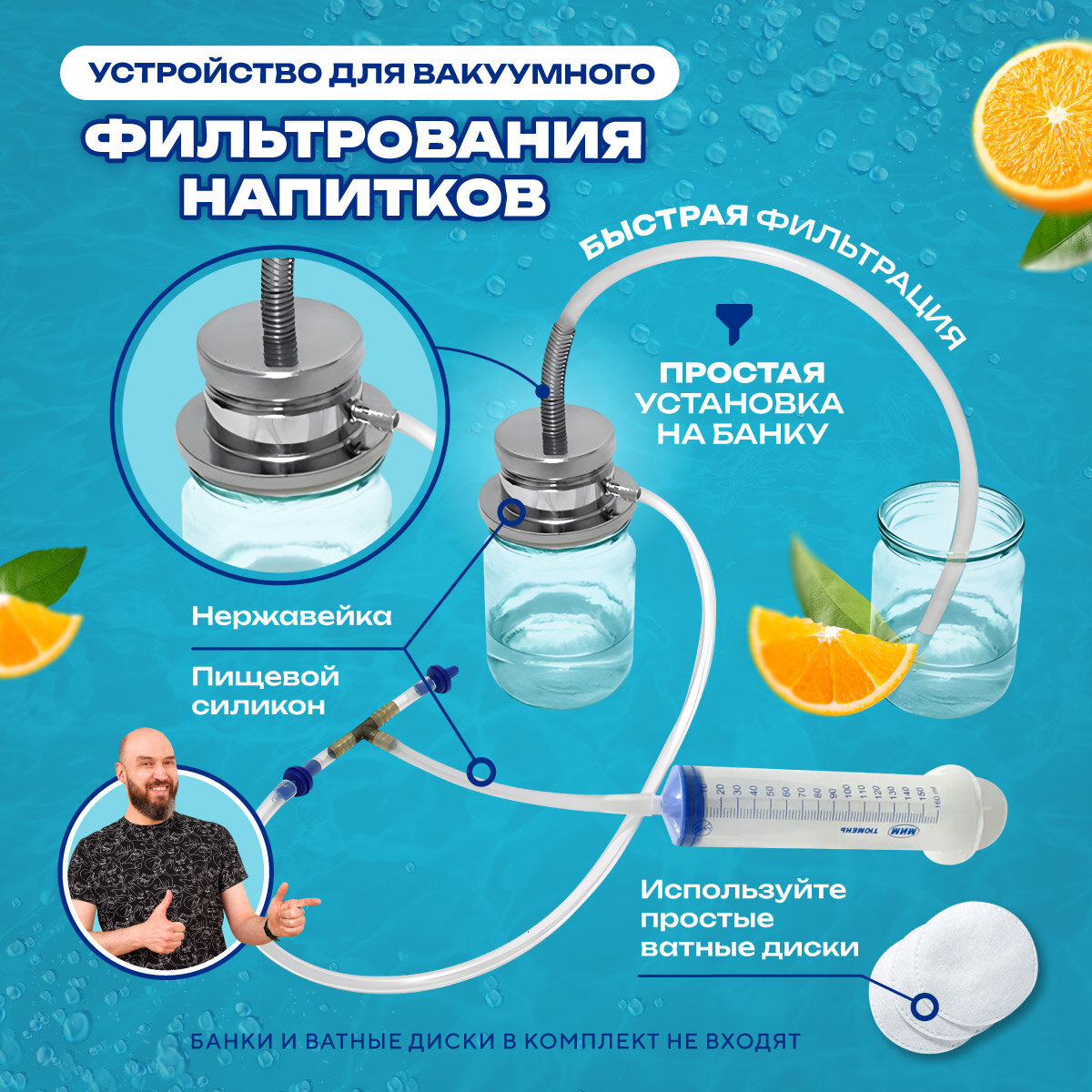 УСТРОЙСТВО ДЛЯ ВАКУУМНОГО

ФИЛЬТРОВАНИЯ НАПИТКОВ

БЫСТРАЯ ФИЛЬТРАЦИЯ

ПРОСТАЯ УСТАНОВКА НА БАНКУ

Нержавейка

Пищевой силикон

10 20 30 40 50 60 70 80 90 100 110 120 130 140 150 160 ml

МИМ ТЮМЕНЬ

Используйте простые ватные диски

БАНКИ И ВАТНЫЕ ДИСКИ В КОМПЛЕКТ НЕ ВХОДЯТ