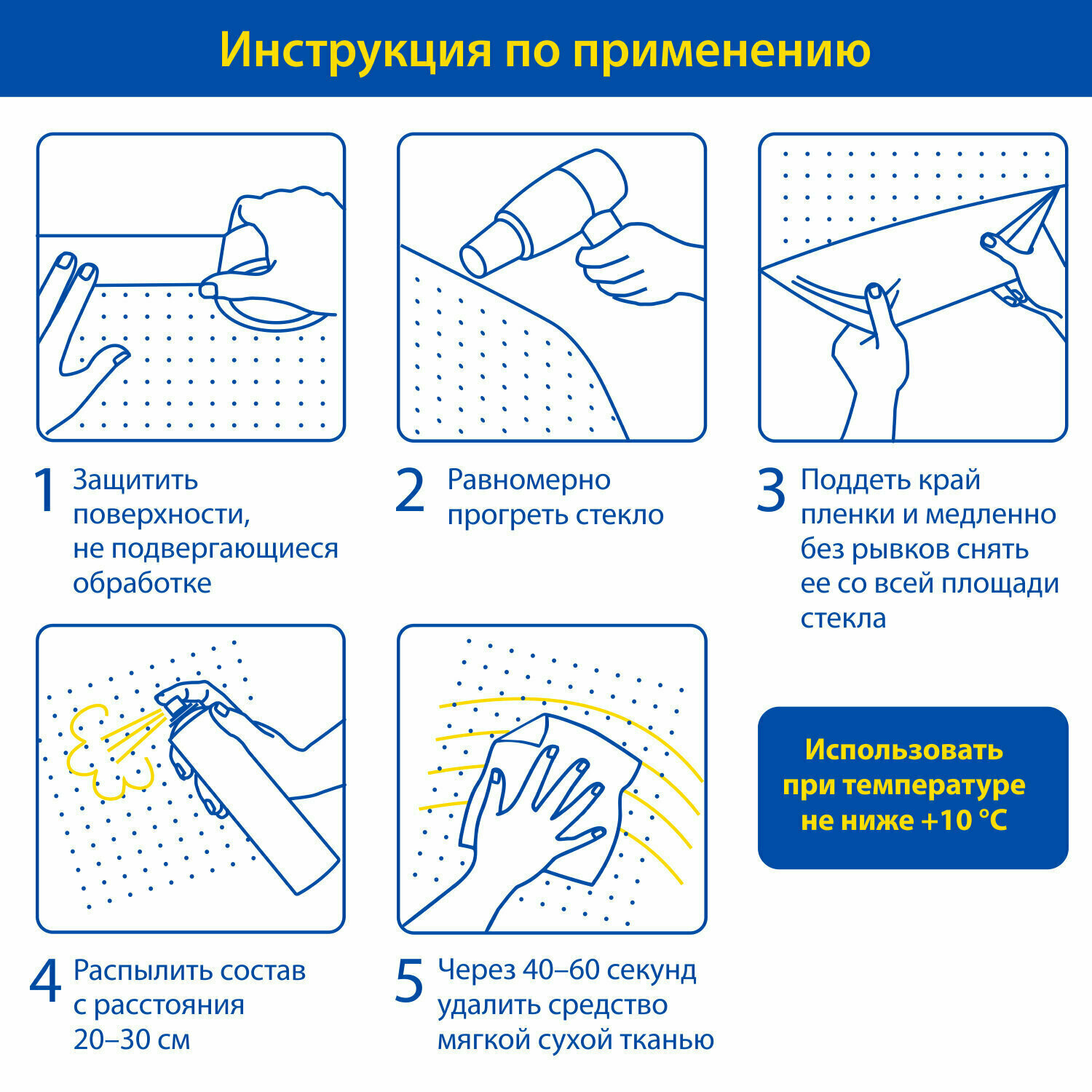 Инструкция по применению

1 Защитить поверхности, не подвергающиеся обработке

2 Равномерно прогреть стекло

3 Поддеть край пленки и медленно без рывков снять ее со всей площади стекла

4 Распылить состав с расстояния 20–30 см

5 Через 40–60 секунд удалить средство мягкой сухой тканью

Использовать при температуре не ниже +10 °C