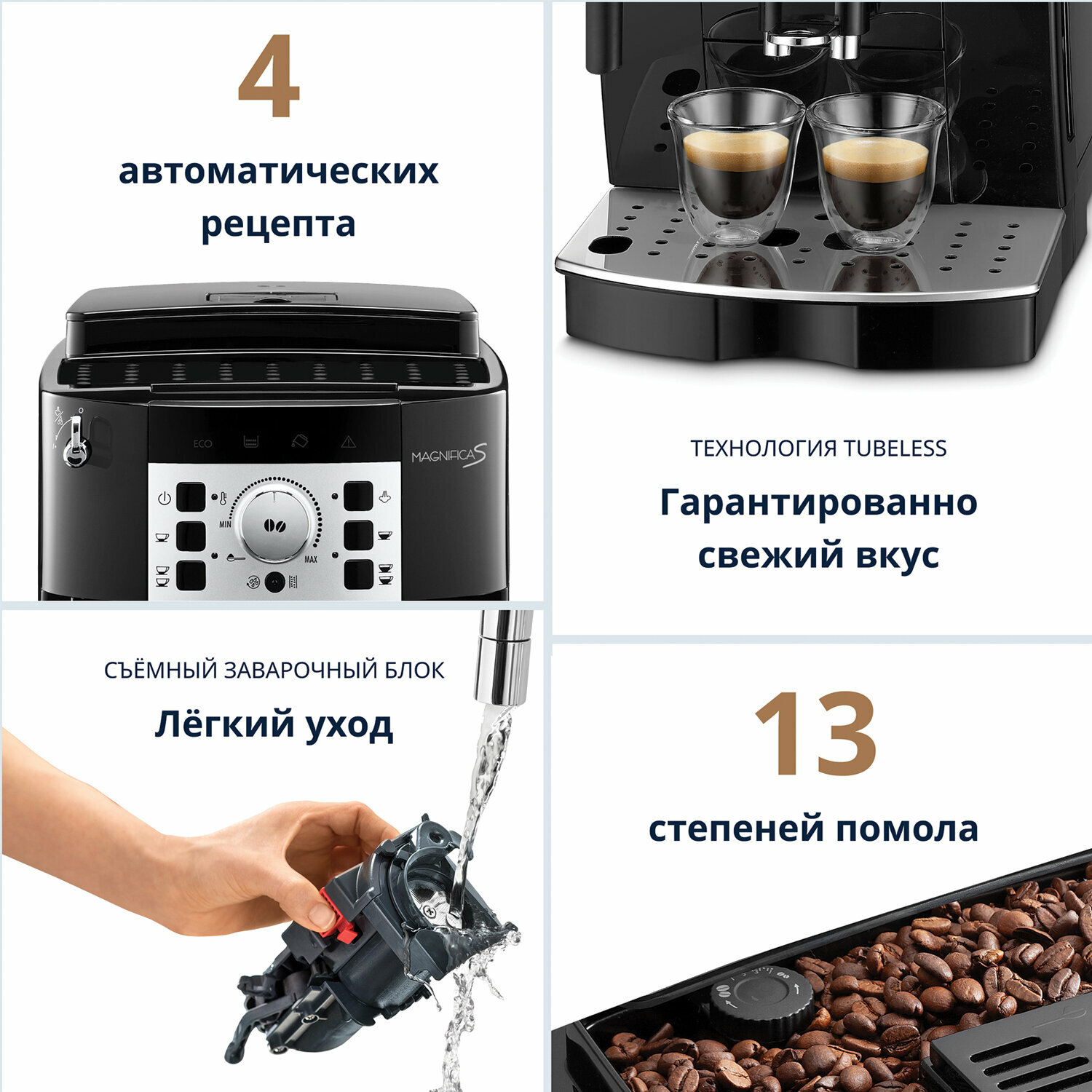 4

автоматических рецепта

ECO

MAGNIFICA S

MIN

MAX

ТЕХНОЛОГИЯ TUBELESS

Гарантированно свежий вкус

СЪЁМНЫЙ ЗАВАРОЧНЫЙ БЛОК

Лёгкий уход

13

степеней помола