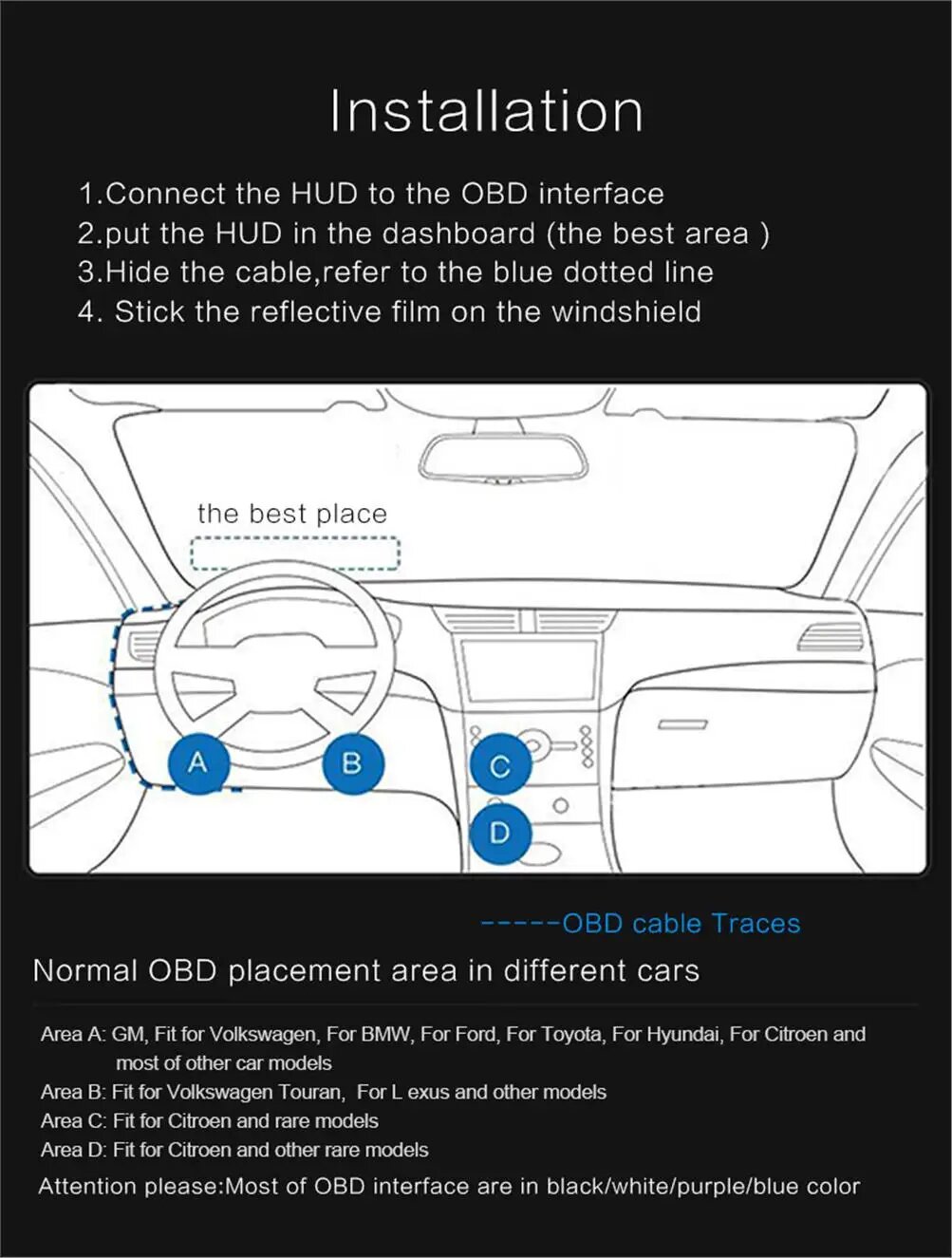 Installation

1.Connect the HUD to the OBD interface
2.put the HUD in the dashboard (the best area )
3.Hide the cable,refer to the blue dotted line
4. Stick the reflective film on the windshield

the best place

A B C D

-----OBD cable Traces

Normal OBD placement area in different cars

Area A: GM, Fit for Volkswagen, For BMW, For Ford, For Toyota, For Hyundai, For Citroen and most of other car models
Area B: Fit for Volkswagen Touran, For L exus and other models
Area C: Fit for Citroen and rare models
Area D: Fit for Citroen and other rare models
Attention please:Most of OBD interface are in black/white/purple/blue color