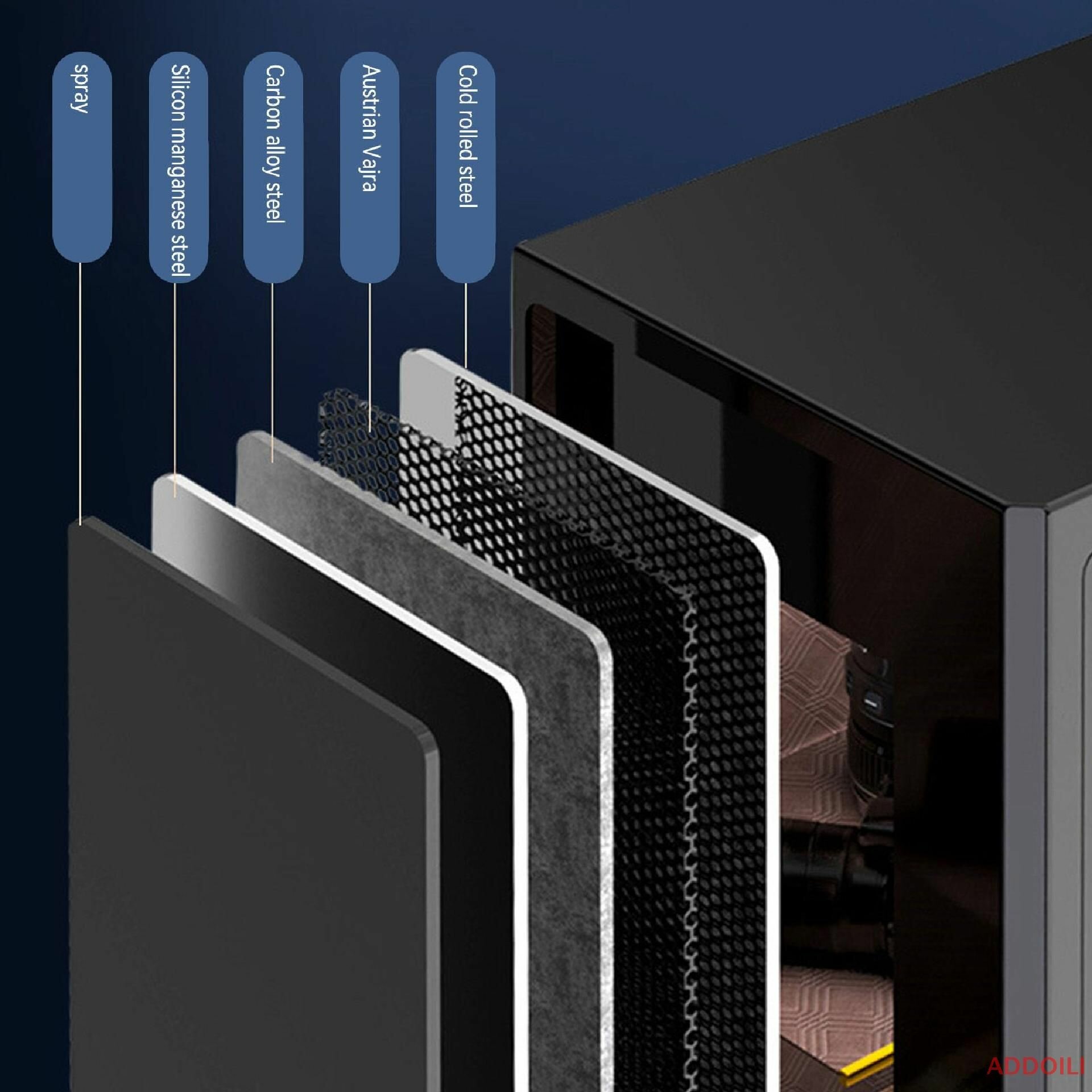 spray

Silicon manganese steel

Carbon alloy steel

Austrian Vajra

Cold rolled steel

ADDOILI