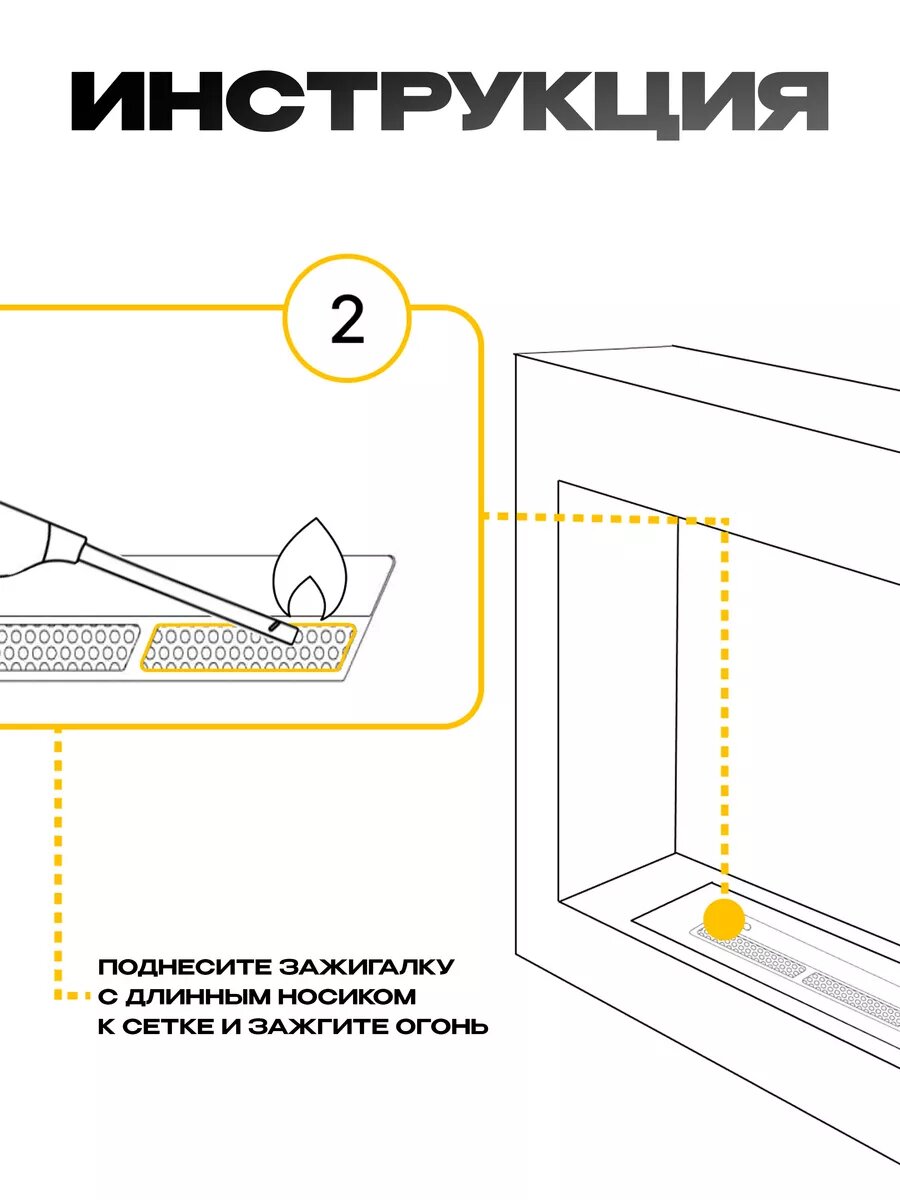 ИНСТРУКЦИЯ

2

ПОДНЕСИТЕ ЗАЖИГАЛКУ С ДЛИННЫМ НОСИКОМ К СЕТКЕ И ЗАЖГИТЕ ОГОНЬ