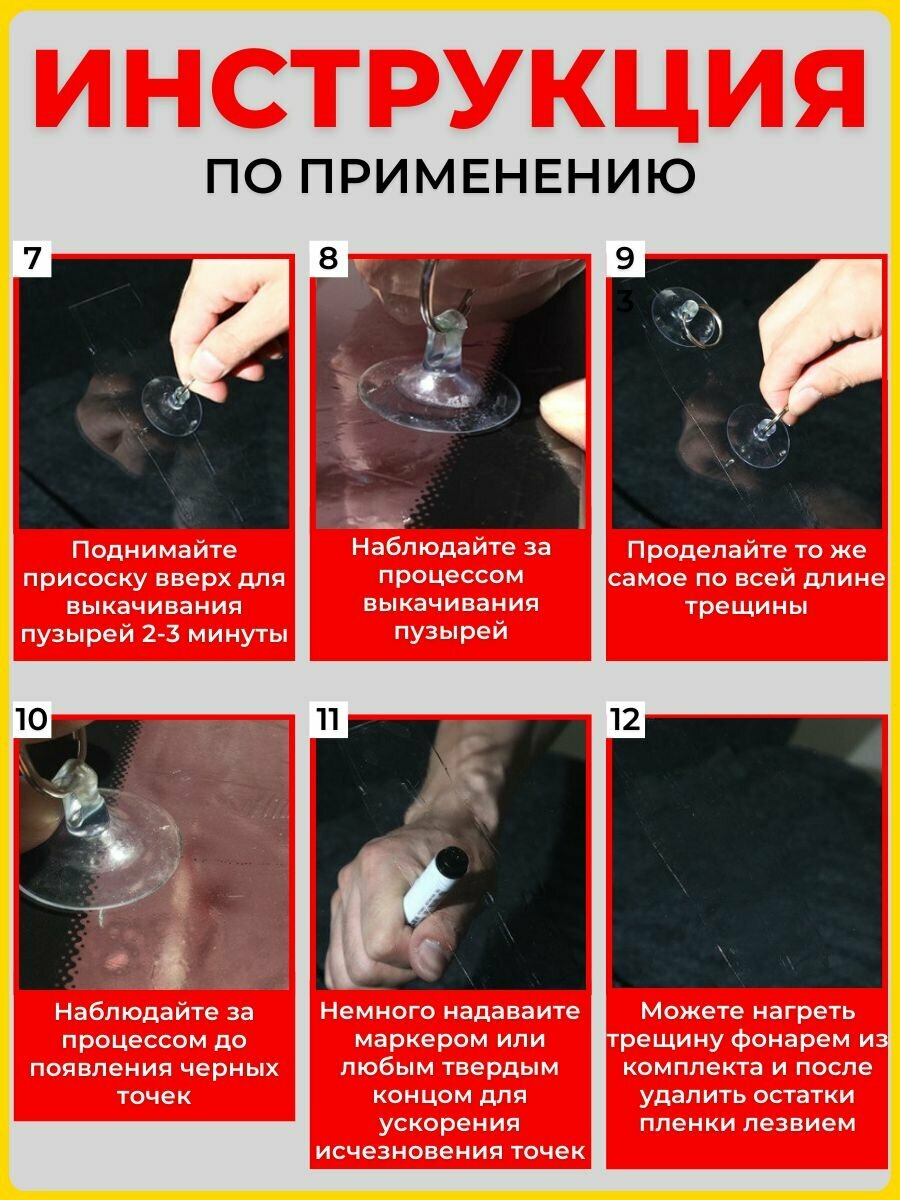 ИНСТРУКЦИЯ
ПО ПРИМЕНЕНИЮ

7
Поднимайте присоску вверх для выкачивания пузырей 2-3 минуты

8
Наблюдайте за процессом выкачивания пузырей

9
3
Проделайте то же самое по всей длине трещины

10
Наблюдайте за процессом до появления черных точек

11
Немного надаваите маркером или любым твердым концом для ускорения исчезновения точек

12
Можете нагреть трещину фонарем из комплекта и после удалить остатки пленки лезвием