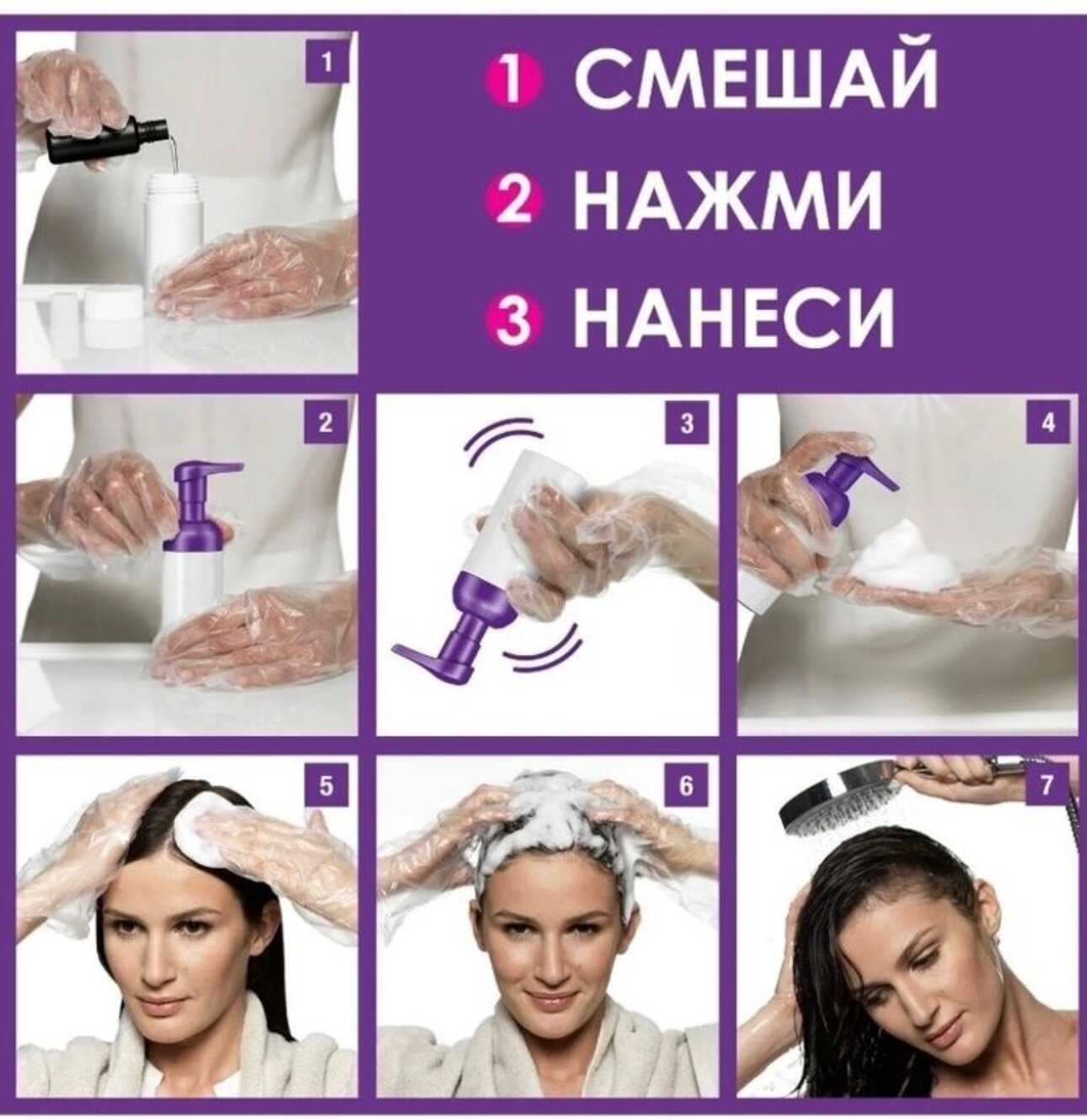 1

1 СМЕШАЙ
2 НАЖМИ
3 НАНЕСИ

2

3

4

5

6

7