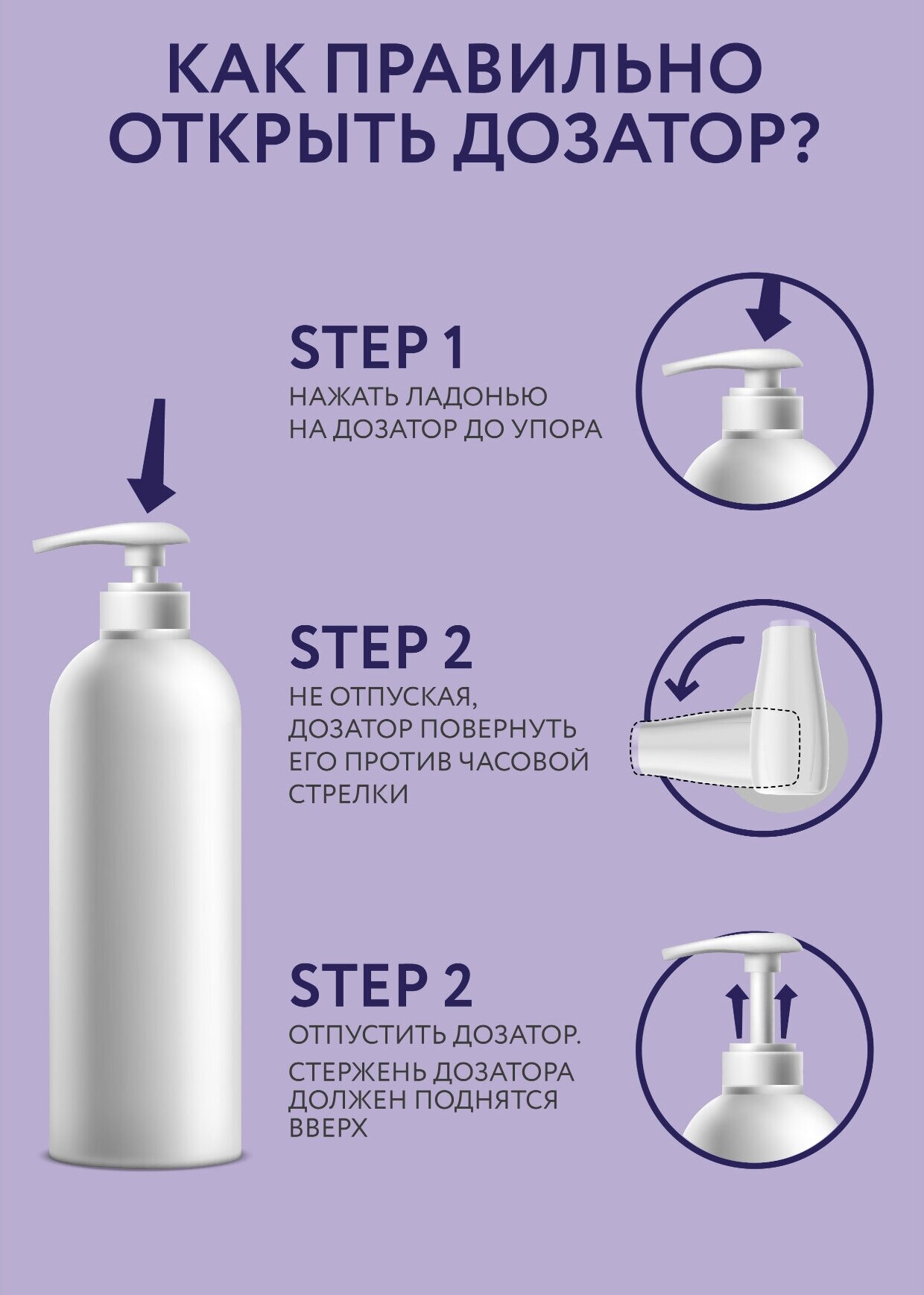 КАК ПРАВИЛЬНО ОТКРЫТЬ ДОЗАТОР?

STEP 1
НАЖАТЬ ЛАДОНЬЮ НА ДОЗАТОР ДО УПОРА

STEP 2
НЕ ОТПУСКАЯ, ДОЗАТОР ПОВЕРНУТЬ ЕГО ПРОТИВ ЧАСОВОЙ СТРЕЛКИ

STEP 2
ОТПУСТИТЬ ДОЗАТОР.

СТЕРЖЕНЬ ДОЗАТОРА ДОЛЖЕН ПОДНЯТСЯ ВВЕРХ