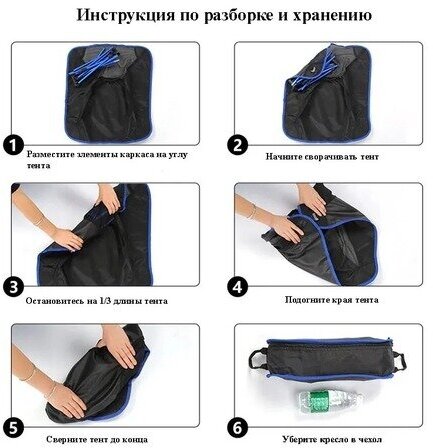 Инструкция по разборке и хранению

1
Разместите элементы каркаса на углу тента

2
Начните сворачивать тент

3
Остановитесь на 1/3 длины тента

4
Подогните края тента

5
Сверните тент до конца

6
Уберите кресло в чехол