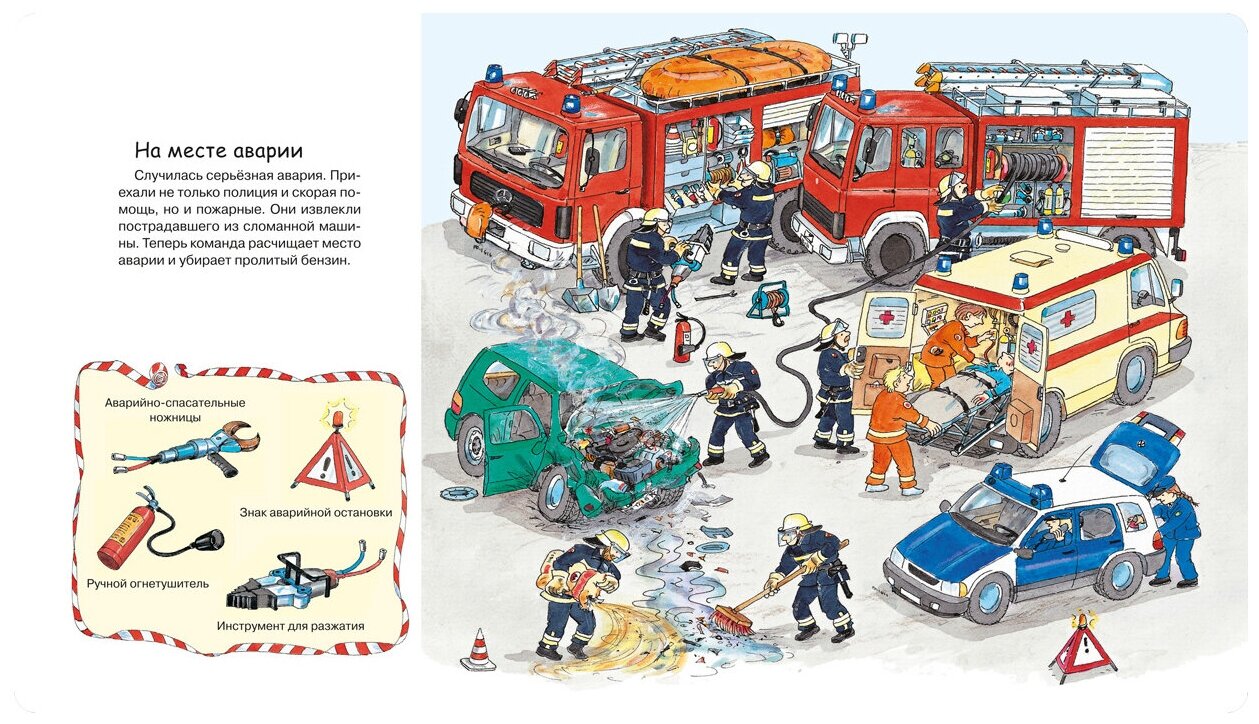 На месте аварии

Случилась серьёзная авария. Приехали не только полиция и скорая помощь, но и пожарные. Они извлекли пострадавшего из сломанной машины. Теперь команда расчищает место аварии и убирает пролитый бензин.

Аварийно-спасательные ножницы

Знак аварийной остановки

Ручной огнетушитель

Инструмент для разжатия