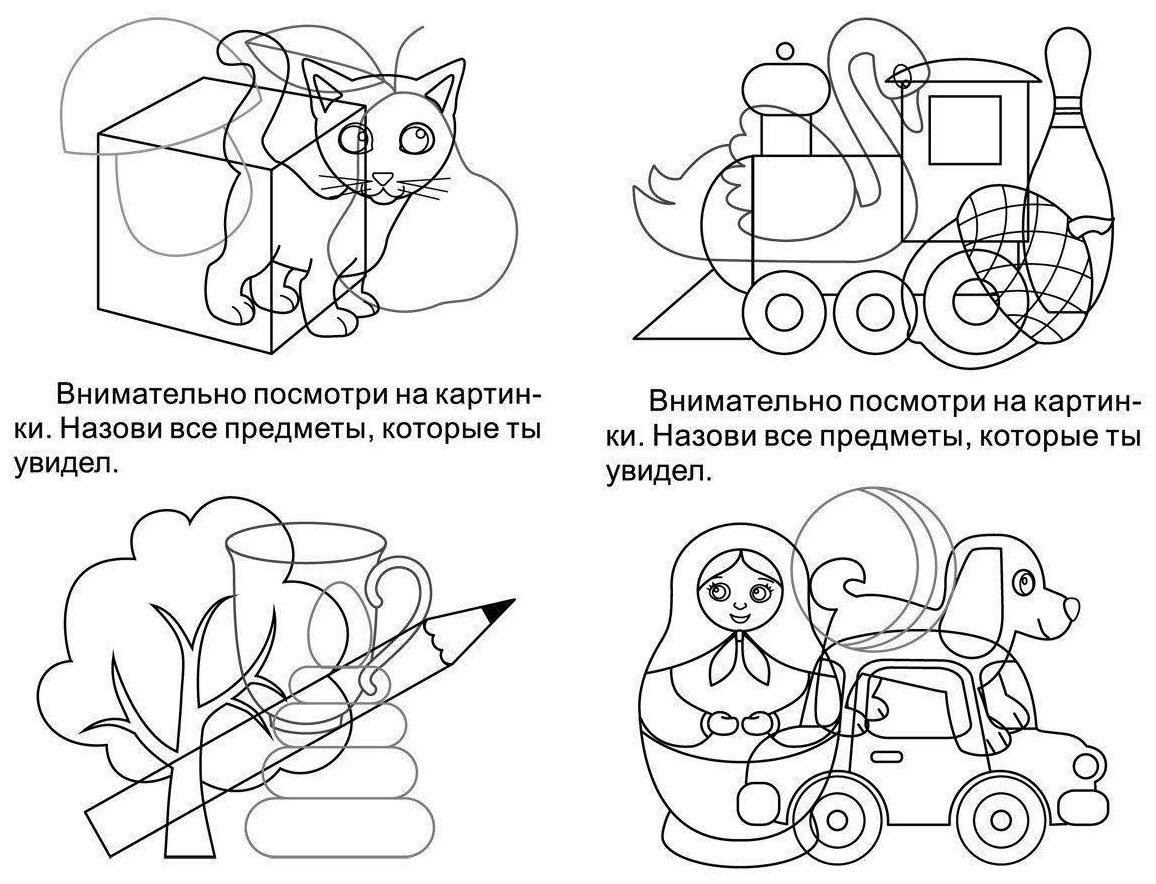 Внимательно посмотри на картинки. Назови все предметы, которые ты увидел.

Внимательно посмотри на картинки. Назови все предметы, которые ты увидел.