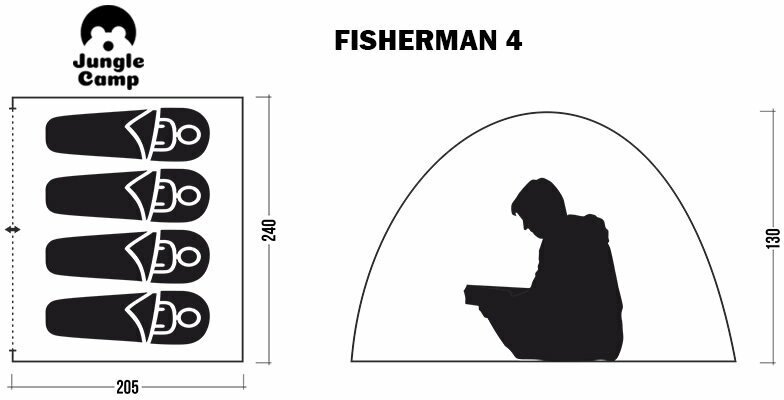 Jungle Camp

FISHERMAN 4

240

205

130