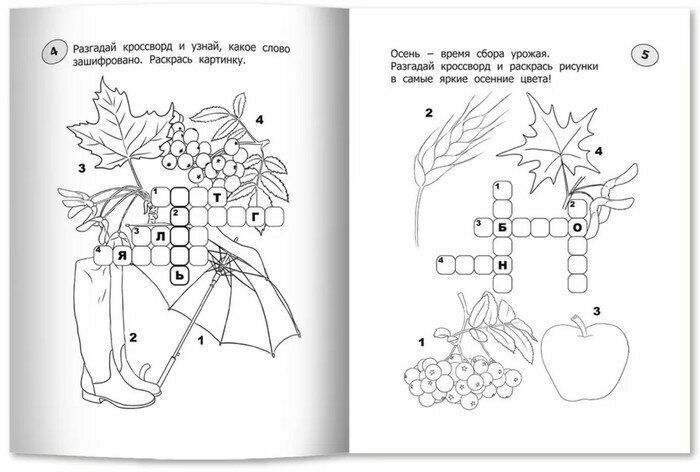 4 Разгадай кроссворд и узнай, какое слово зашифровано. Раскрась картинку.

4

3

1 Т

2 Г

3 Л

4 Я

Ь

2

1

Осень – время сбора урожая. Разгадай кроссворд и раскрась рисунки в самые яркие осенние цвета!

5

2

4

1

2

3 Б О

4 Н

1

3