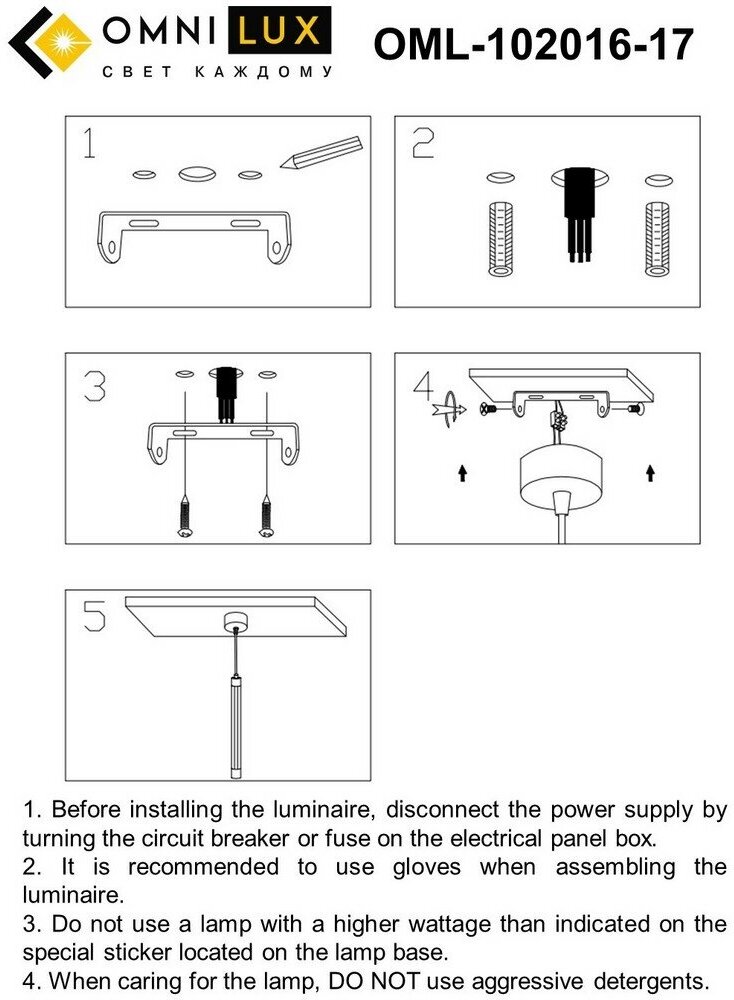 OMNI LUX
СВЕТ КАЖДОМУ

OML-102016-17

1

2

3

4

5

1. Before installing the luminaire, disconnect the power supply by turning the circuit breaker or fuse on the electrical panel box.
2. It is recommended to use gloves when assembling the luminaire.
3. Do not use a lamp with a higher wattage than indicated on the special sticker located on the lamp base.
4. When caring for the lamp, DO NOT use aggressive detergents.