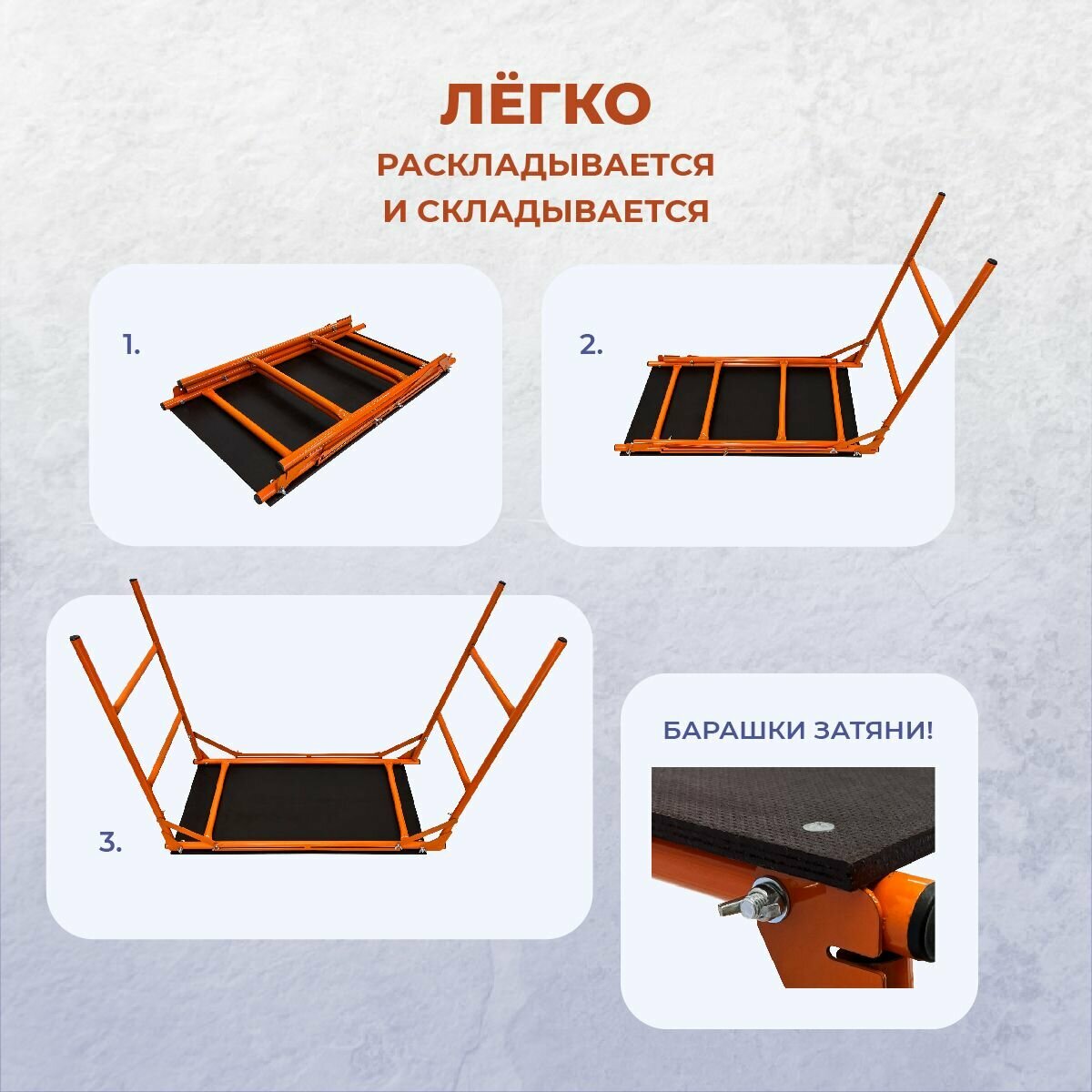 ЛЁГКО
РАСКЛАДЫВАЕТСЯ
И СКЛАДЫВАЕТСЯ

1.

2.

3.

БАРАШКИ ЗАТЯНИ!