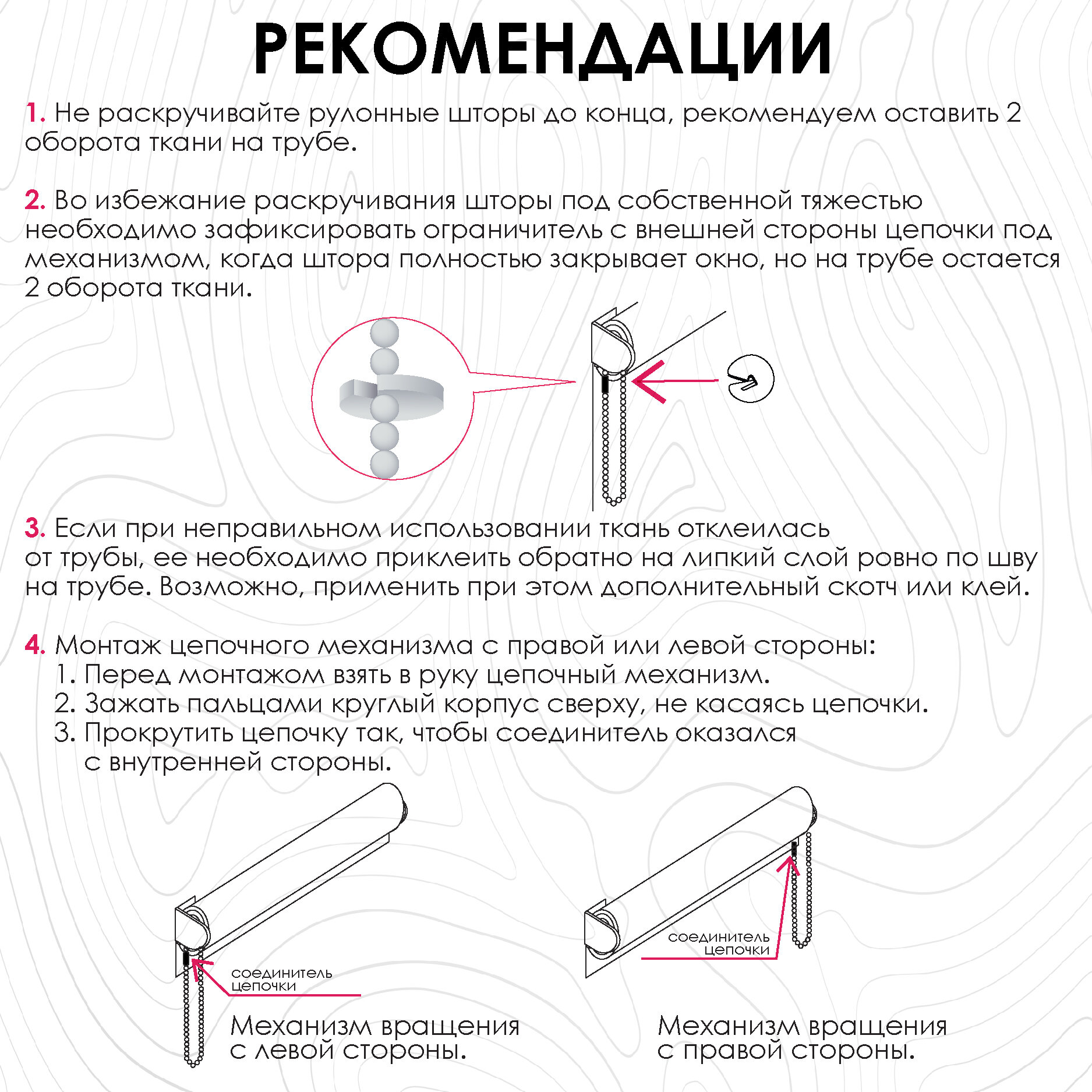 РЕКОМЕНДАЦИИ

1. Не раскручивайте рулонные шторы до конца, рекомендуем оставить 2 оборота ткани на трубе.

2. Во избежание раскручивания шторы под собственной тяжестью необходимо зафиксировать ограничитель с внешней стороны цепочки под механизмом, когда штора полностью закрывает окно, но на трубе остается 2 оборота ткани.

3. Если при неправильном использовании ткань отклеилась от трубы, ее необходимо приклеить обратно на липкий слой ровно по шву на трубе. Возможно, применить при этом дополнительный скотч или клей.

4. Монтаж цепочного механизма с правой или левой стороны:
1. Перед монтажом взять в руку цепочный механизм.
2. Зажать пальцами круглый корпус сверху, не касаясь цепочки.
3. Прокрутить цепочку так, чтобы соединитель оказался с внутренней стороны.

соединитель цепочки

Механизм вращения с левой стороны.

соединитель цепочки

Механизм вращения с правой стороны.