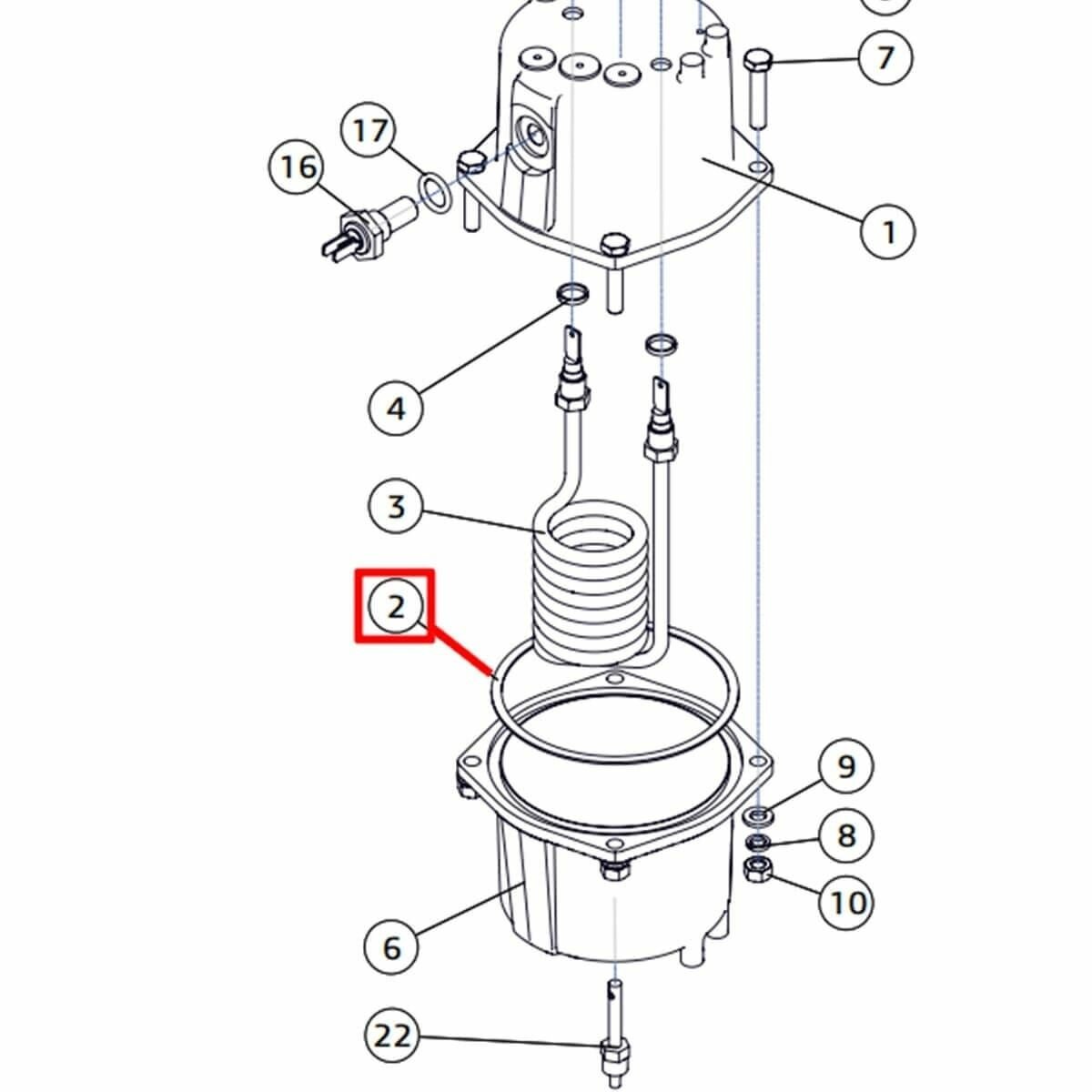 7
17
16
1
4
3
2
9
8
10
6
22