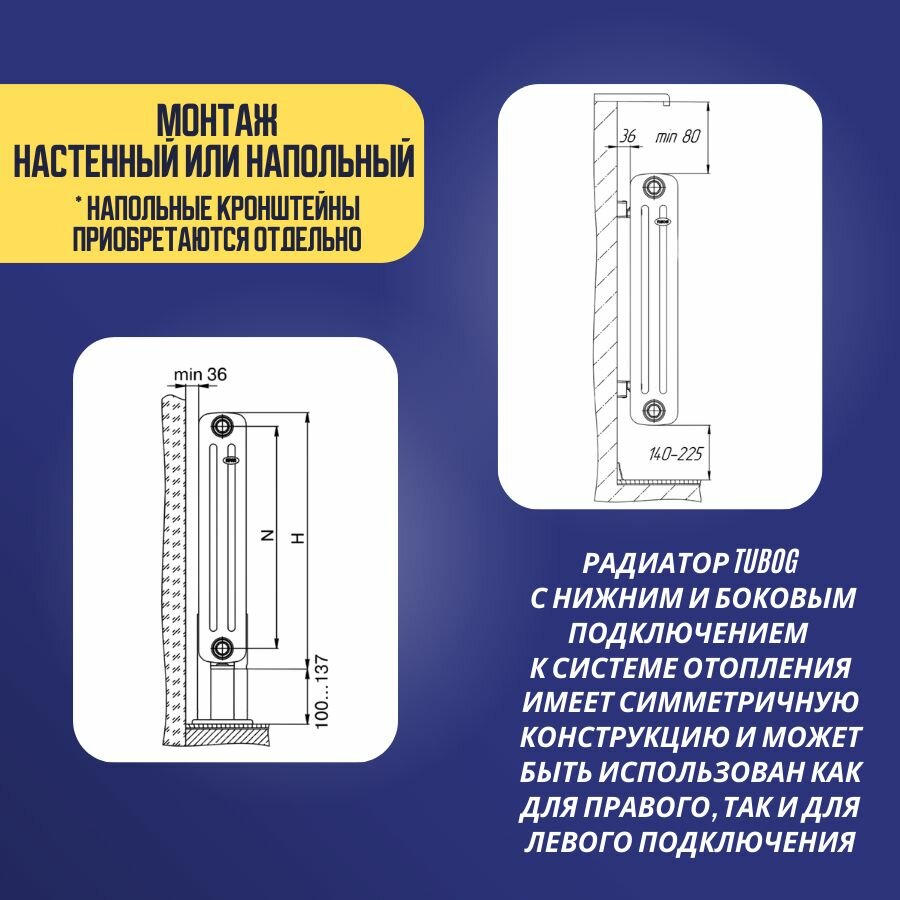 МОНТАЖ
НАСТЕННЫЙ ИЛИ НАПОЛЬНЫЙ
* НАПОЛЬНЫЕ КРОНШТЕЙНЫ ПРИОБРЕТАЮТСЯ ОТДЕЛЬНО

36
min 80
140–225

min 36
N
H
100...137

РАДИАТОР TUBOG С НИЖНИМ И БОКОВЫМ ПОДКЛЮЧЕНИЕМ К СИСТЕМЕ ОТОПЛЕНИЯ ИМЕЕТ СИММЕТРИЧНУЮ КОНСТРУКЦИЮ И МОЖЕТ БЫТЬ ИСПОЛЬЗОВАН КАК ДЛЯ ПРАВОГО, ТАК И ДЛЯ ЛЕВОГО ПОДКЛЮЧЕНИЯ