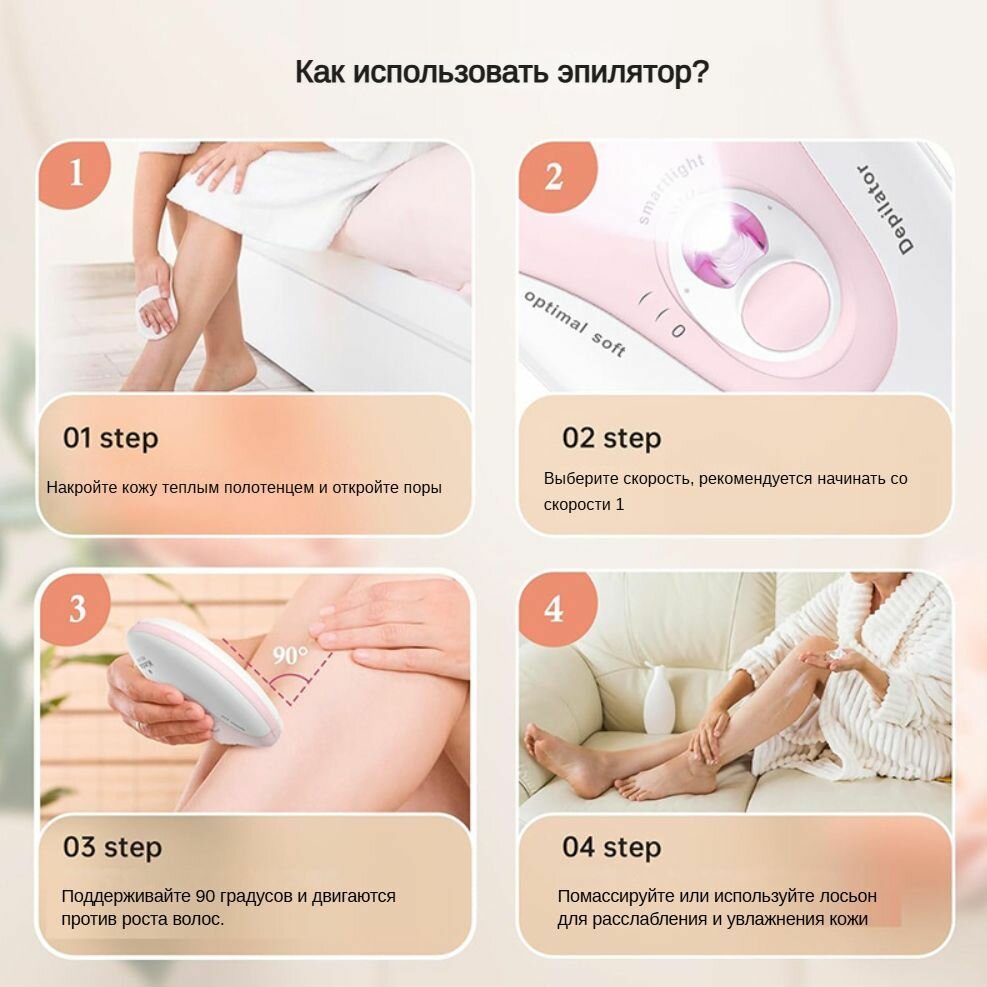 Как использовать эпилятор?

1

01 step

Накройте кожу теплым полотенцем и откройте поры

2

smartlight

Depilator

optimal soft

0

02 step

Выберите скорость, рекомендуется начинать со скорости 1

3

90°

03 step

Поддерживайте 90 градусов и двигаются против роста волос.

4

04 step

Помассируйте или используйте лосьон для расслабления и увлажнения кожи