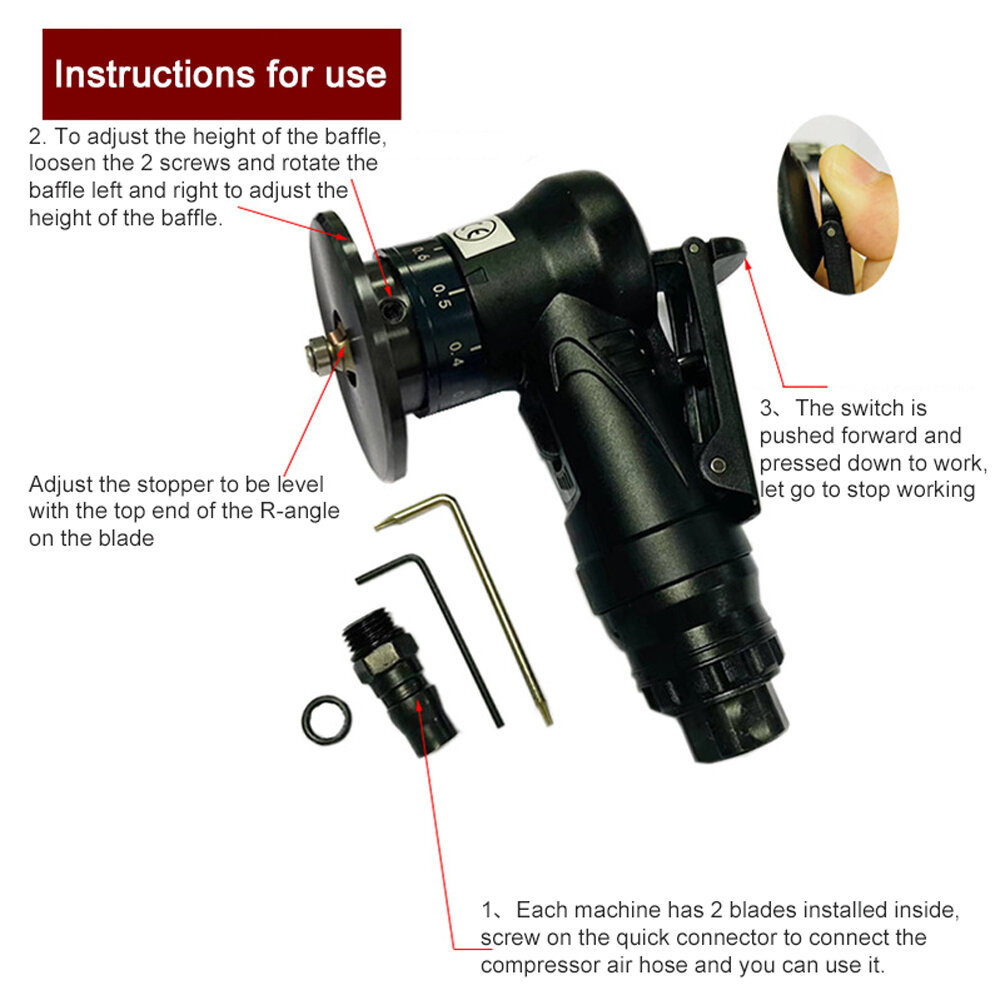 Instructions for use

2. To adjust the height of the baffle, loosen the 2 screws and rotate the baffle left and right to adjust the height of the baffle.

0.5

0.4

3、The switch is pushed forward and pressed down to work, let go to stop working

Adjust the stopper to be level with the top end of the R-angle on the blade

1、Each machine has 2 blades installed inside, screw on the quick connector to connect the compressor air hose and you can use it.