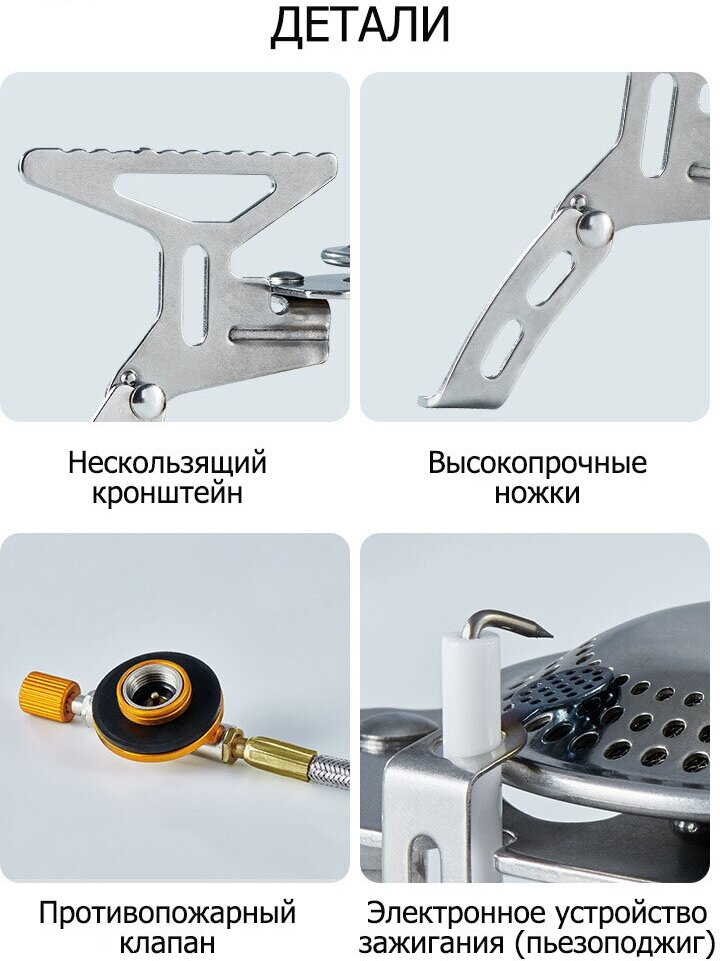 ДЕТАЛИ

Нескользящий кронштейн

Высокопрочные ножки

Противопожарный клапан

Электронное устройство зажигания (пьезоподжиг)