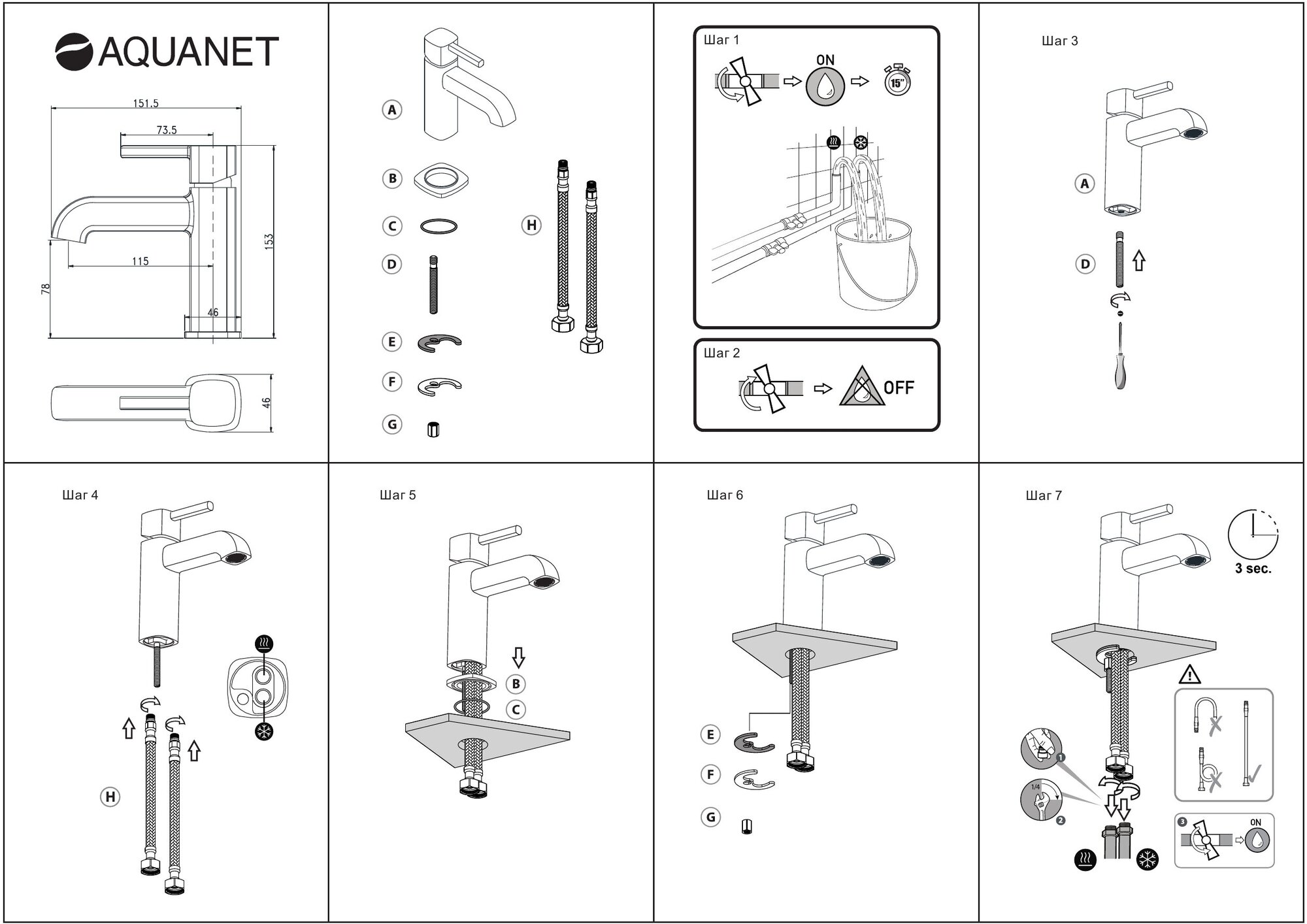 AQUANET

151.5
73.5
153
115
78
46
46

A
B
C
D
E
F
G
H

Шаг 1
ON
15"

Шаг 2
OFF

Шаг 3
A
D

Шаг 4
H

Шаг 5
B
C

Шаг 6
E
F
G

Шаг 7
3 sec.
1
1/4
2
3
ON