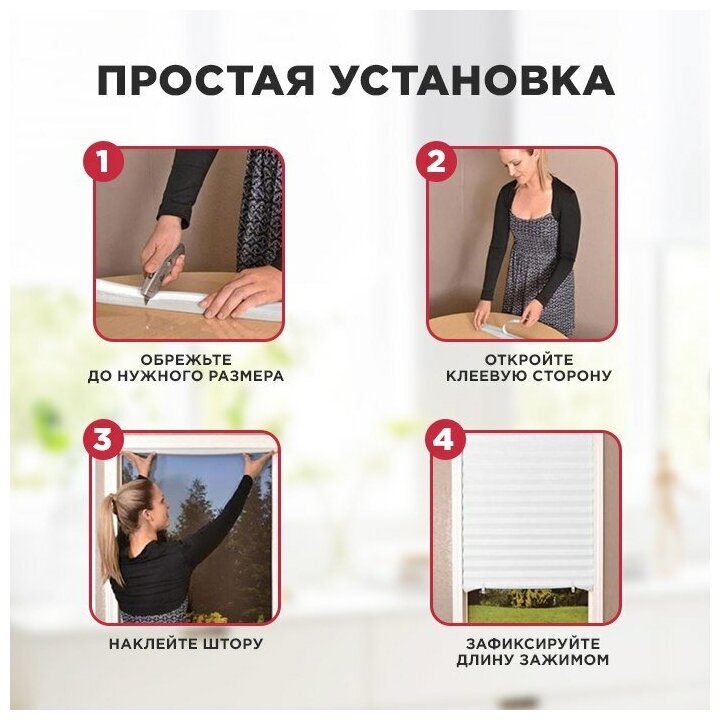 ПРОСТАЯ УСТАНОВКА

1

ОБРЕЖЬТЕ ДО НУЖНОГО РАЗМЕРА

2

ОТКРОЙТЕ КЛЕЕВУЮ СТОРОНУ

3

НАКЛЕЙТЕ ШТОРУ

4

ЗАФИКСИРУЙТЕ ДЛИНУ ЗАЖИМОМ