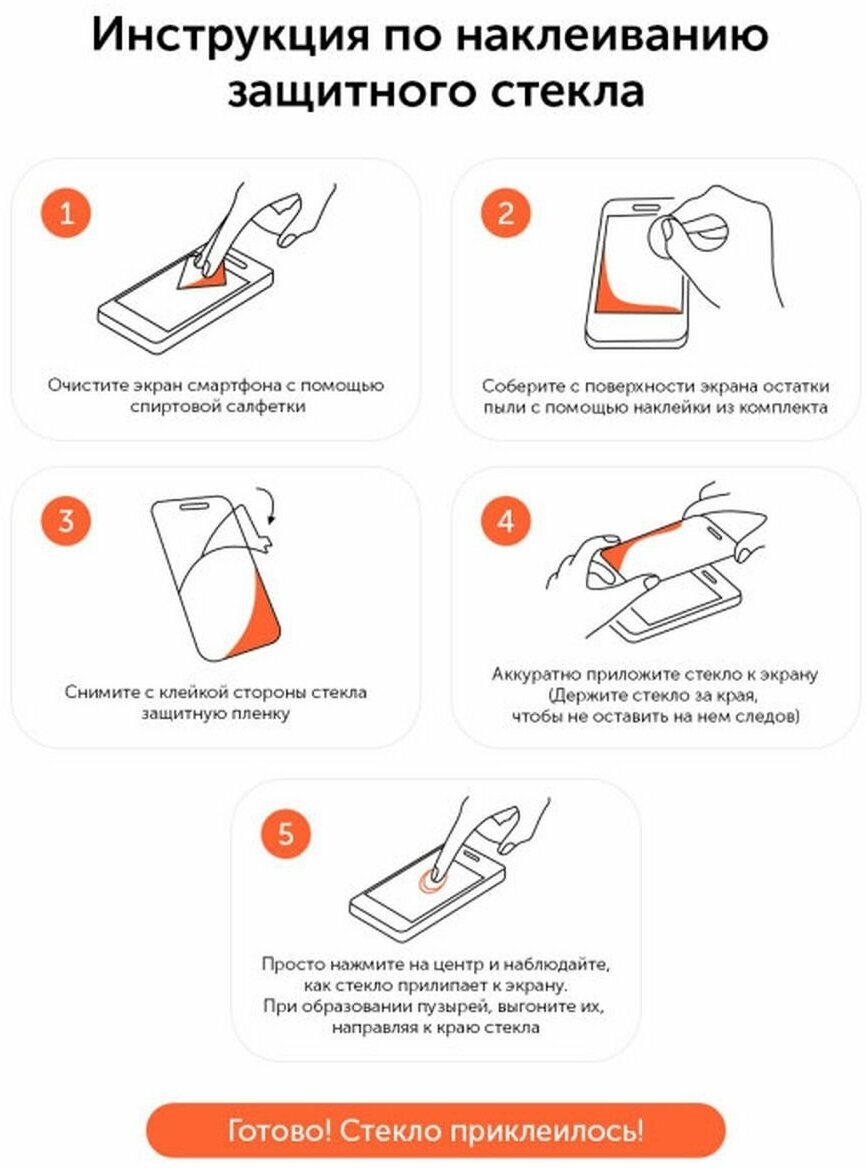 Инструкция по наклеиванию защитного стекла

1

Очистите экран смартфона с помощью спиртовой салфетки

2

Соберите с поверхности экрана остатки пыли с помощью наклейки из комплекта

3

Снимите с клейкой стороны стекла защитную пленку

4

Аккуратно приложите стекло к экрану (Держите стекло за края, чтобы не оставить на нем следов)

5

Просто нажмите на центр и наблюдайте, как стекло прилипает к экрану. При образовании пузырей, выгоните их, направляя к краю стекла

Готово! Стекло приклеилось!