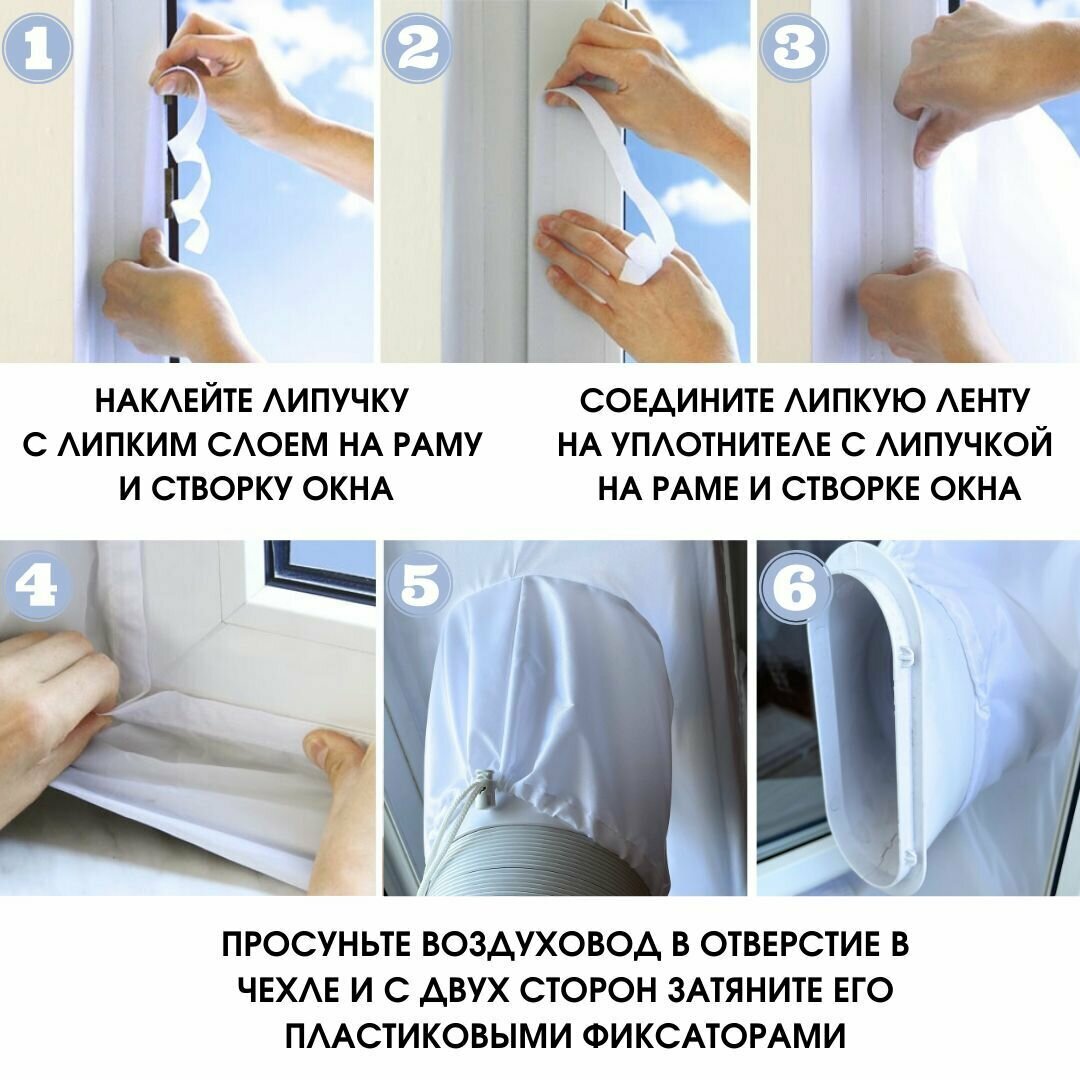 1

2

3

НАКЛЕЙТЕ ЛИПУЧКУ С ЛИПКИМ СЛОЕМ НА РАМУ И СТВОРКУ ОКНА

СОЕДИНИТЕ ЛИПКУЮ ЛЕНТУ НА УПЛОТНИТЕЛЕ С ЛИПУЧКОЙ НА РАМЕ И СТВОРКЕ ОКНА

4

5

6

ПРОСУНЬТЕ ВОЗДУХОВОД В ОТВЕРСТИЕ В ЧЕХЛЕ И С ДВУХ СТОРОН ЗАТЯНИТЕ ЕГО ПЛАСТИКОВЫМИ ФИКСАТОРАМИ