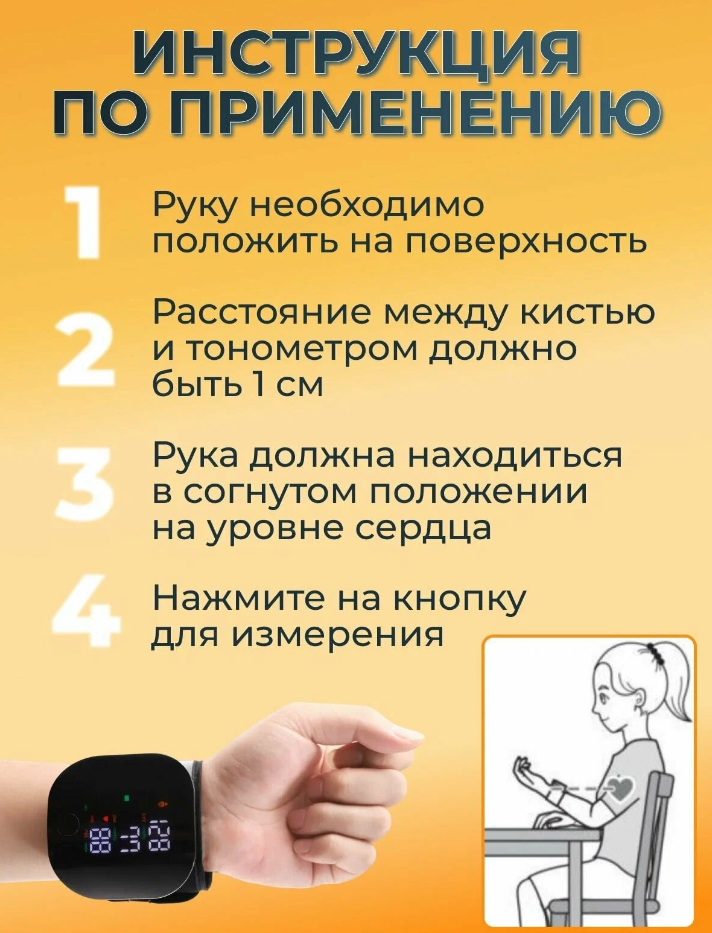 ИНСТРУКЦИЯ ПО ПРИМЕНЕНИЮ

1 Руку необходимо положить на поверхность

2 Расстояние между кистью и тонометром должно быть 1 см

3 Рука должна находиться в согнутом положении на уровне сердца

4 Нажмите на кнопку для измерения