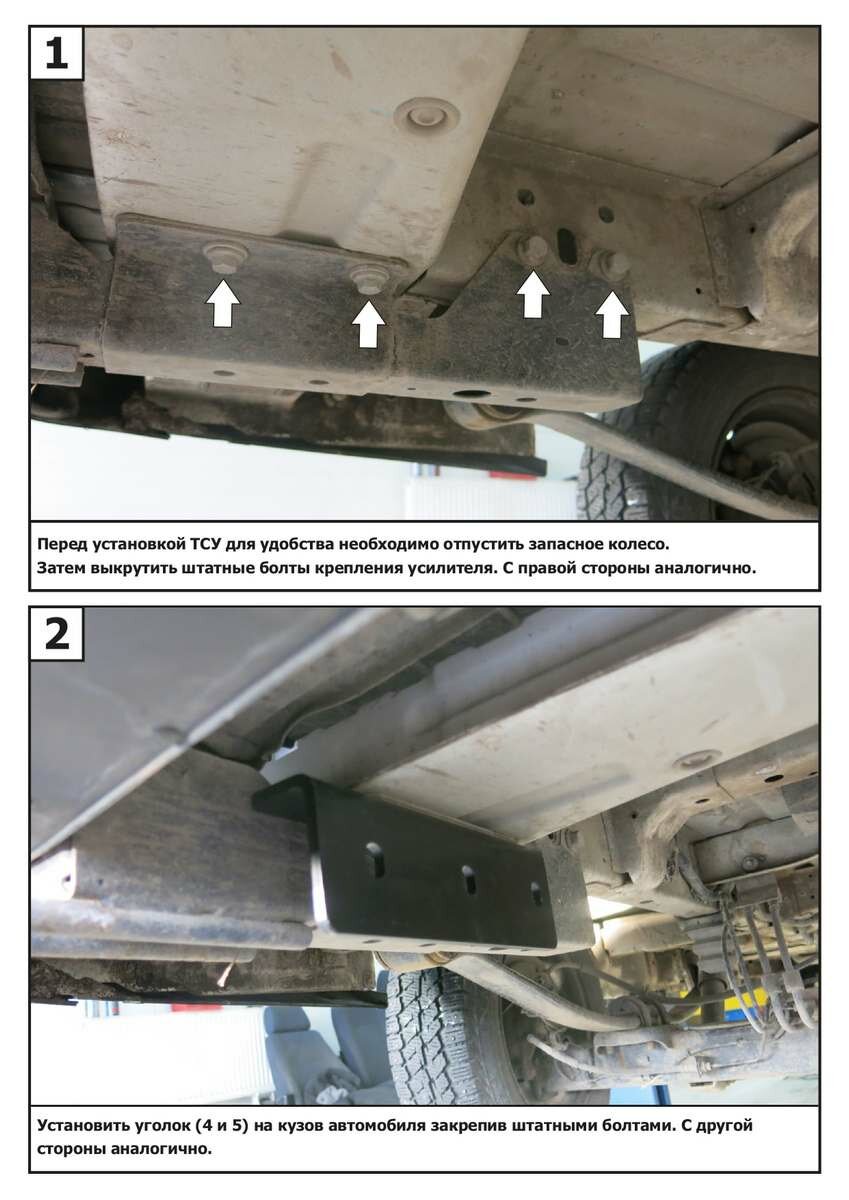 1

Перед установкой ТСУ для удобства необходимо отпустить запасное колесо. Затем выкрутить штатные болты крепления усилителя. С правой стороны аналогично.

2

Установить уголок (4 и 5) на кузов автомобиля закрепив штатными болтами. С другой стороны аналогично.