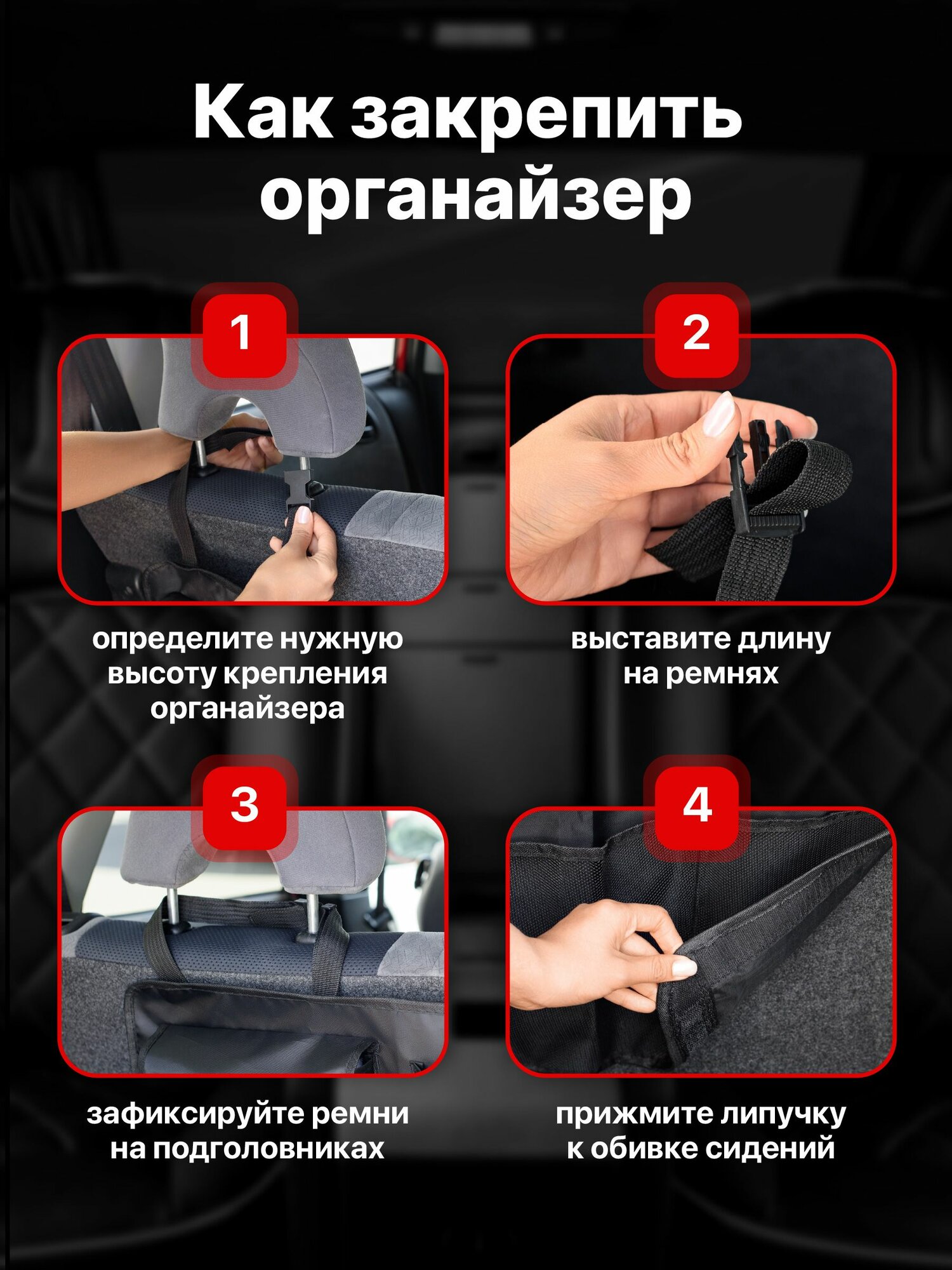 Как закрепить органайзер

1

определите нужную высоту крепления органайзера

2

выставите длину на ремнях

3

зафиксируйте ремни на подголовниках

4

прижмите липучку к обивке сидений