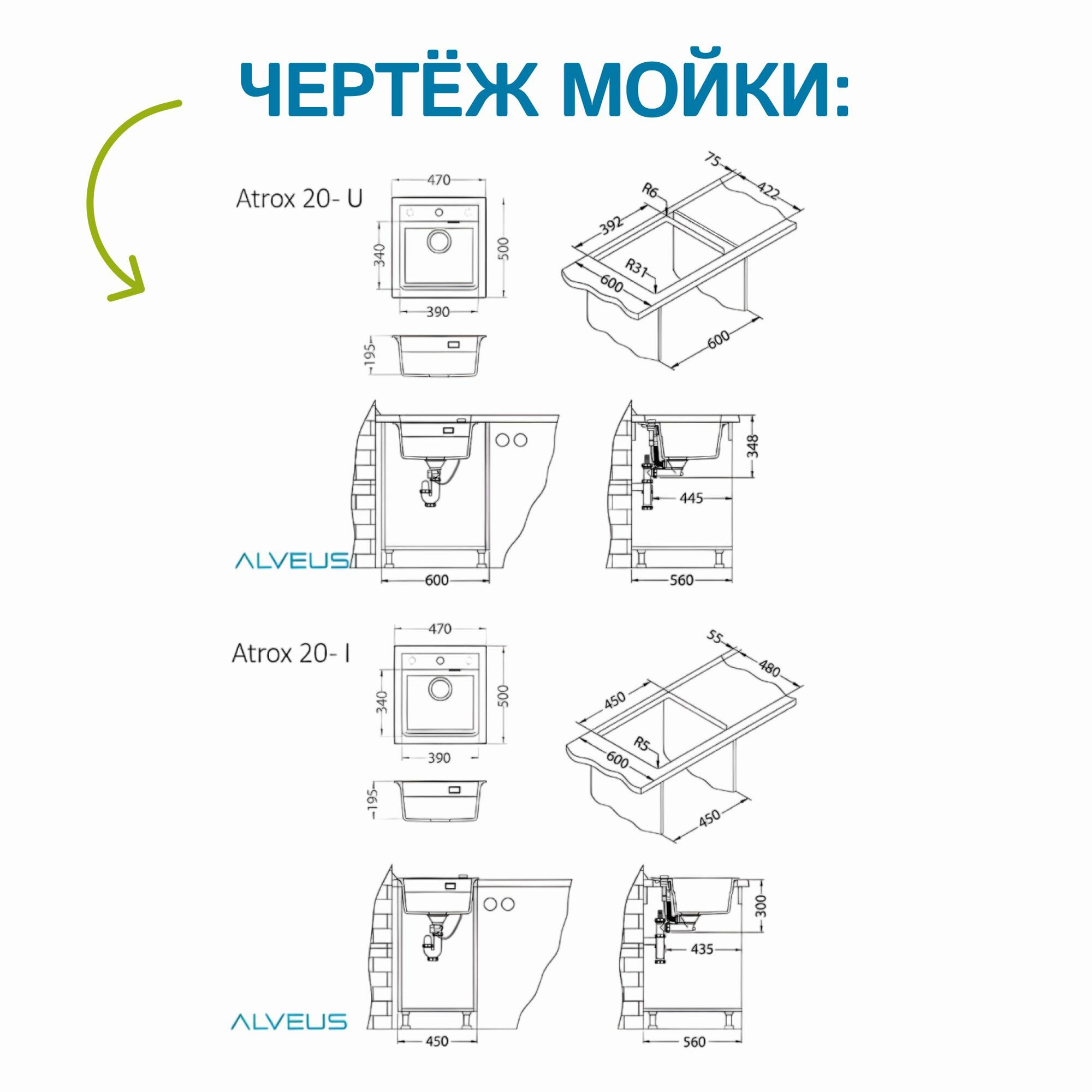 ЧЕРТЁЖ МОЙКИ:

Atrox 20- U

470

340

500

390

195

75

422

R6

392

R31

600

600

348

445

ALVEUS

600

560

Atrox 20- I

470

340

500

390

195

55

480

450

R5

600

450

300

435

ALVEUS

450

560