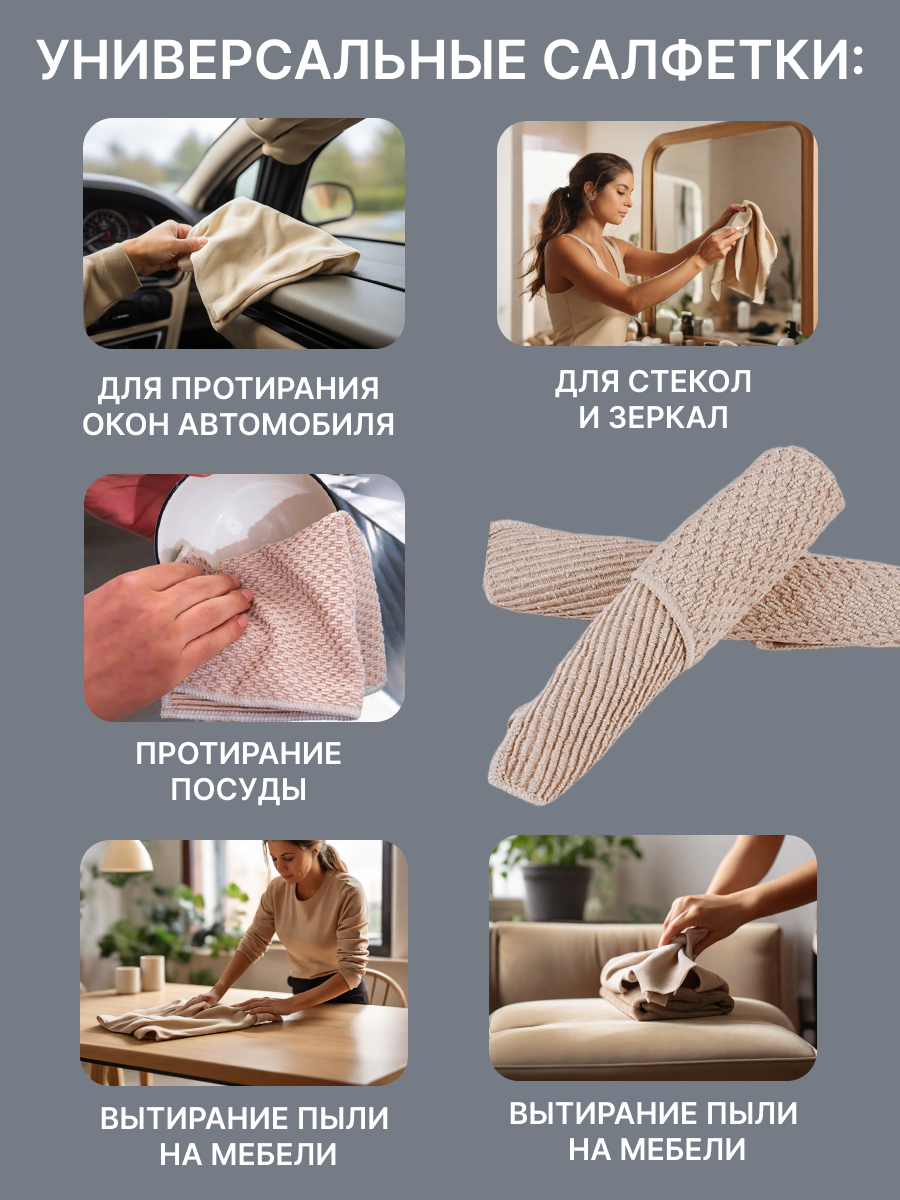 УНИВЕРСАЛЬНЫЕ САЛФЕТКИ:

ДЛЯ ПРОТИРАНИЯ ОКОН АВТОМОБИЛЯ

ДЛЯ СТЕКОЛ И ЗЕРКАЛ

ПРОТИРАНИЕ ПОСУДЫ

ВЫТИРАНИЕ ПЫЛИ НА МЕБЕЛИ

ВЫТИРАНИЕ ПЫЛИ НА МЕБЕЛИ