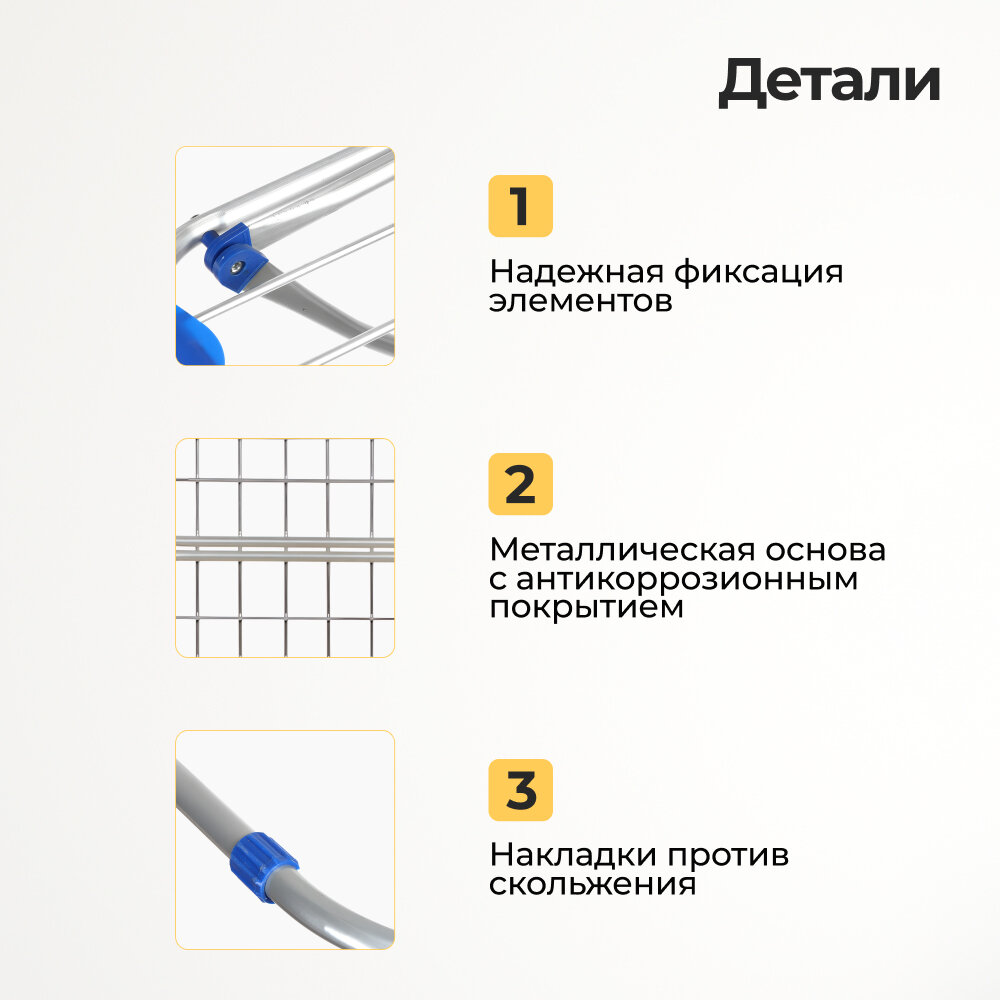 Детали

1

Надежная фиксация элементов

2

Металлическая основа с антикоррозионным покрытием

3

Накладки против скольжения