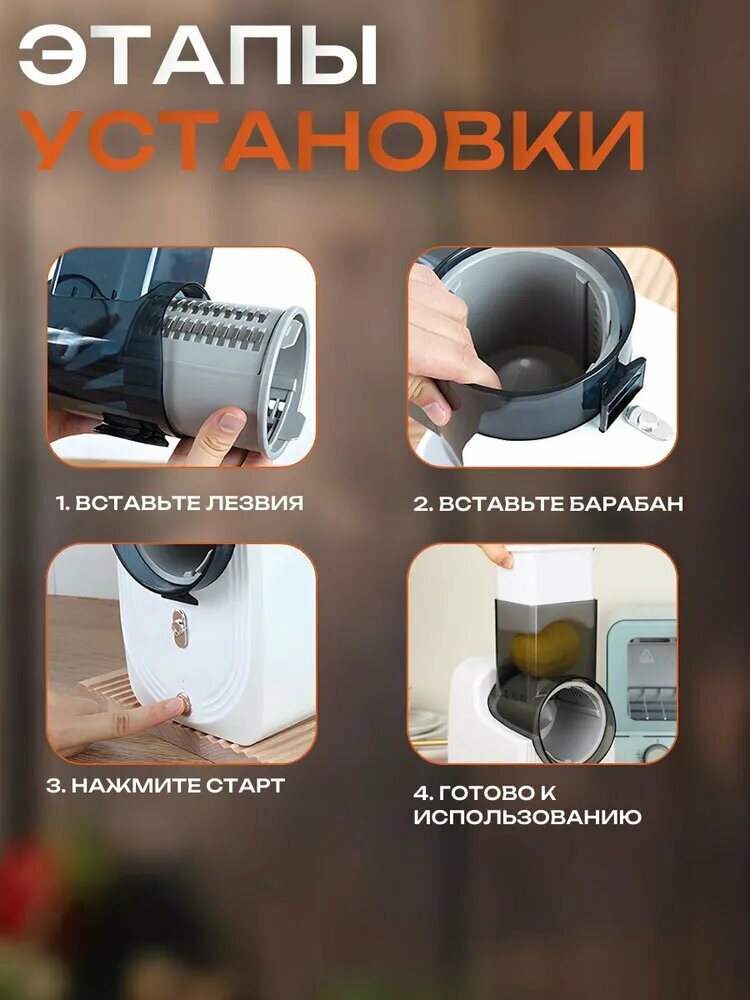 ЭТАПЫ
УСТАНОВКИ

1. ВСТАВЬТЕ ЛЕЗВИЯ

2. ВСТАВЬТЕ БАРАБАН

3. НАЖМИТЕ СТАРТ

4. ГОТОВО К ИСПОЛЬЗОВАНИЮ