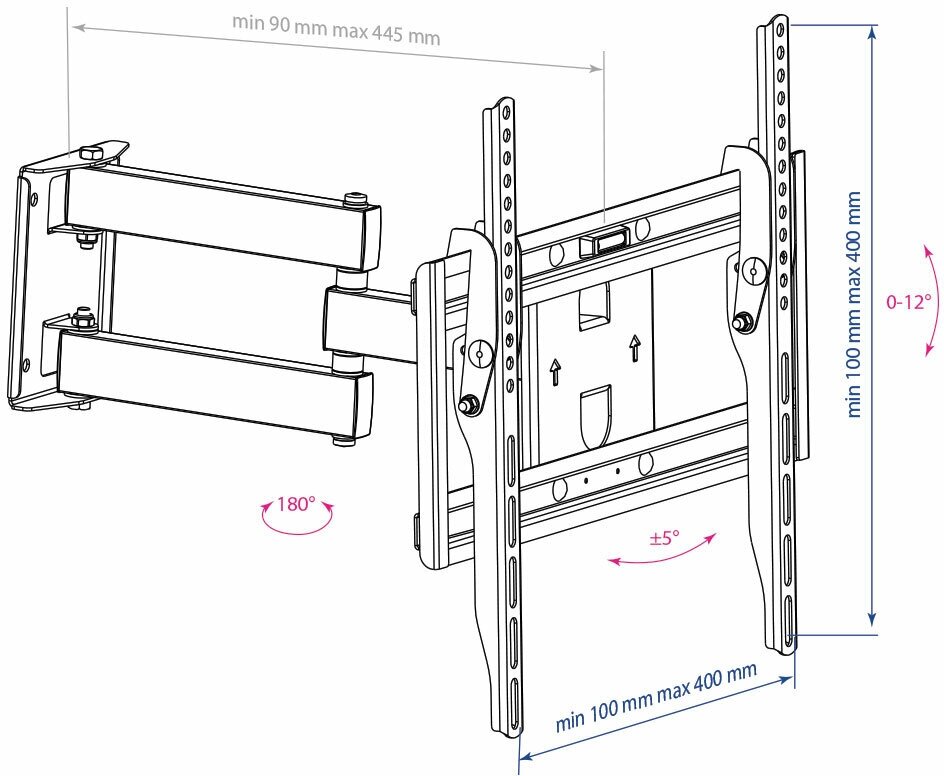 min 90 mm max 445 mm

min 100 mm max 400 mm

0-12°

180°

±5°

min 100 mm max 400 mm