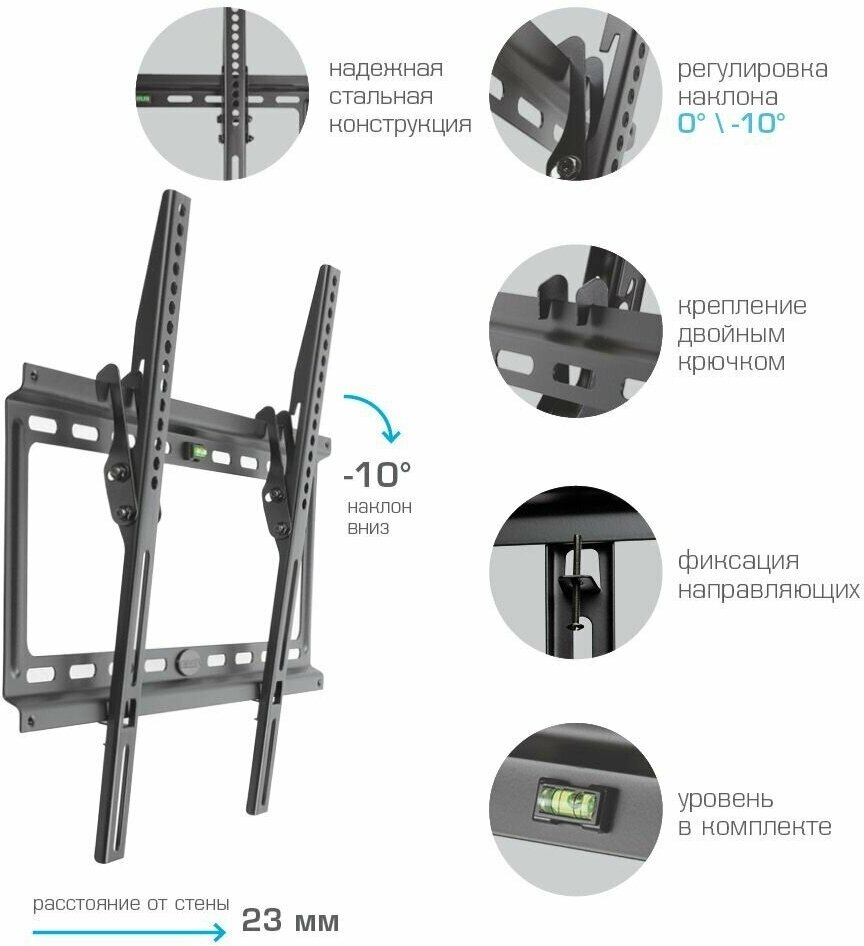 надежная стальная конструкция

регулировка наклона 0° \ -10°

крепление двойным крючком

-10°
наклон вниз

фиксация направляющих

уровень в комплекте

расстояние от стены
23 мм