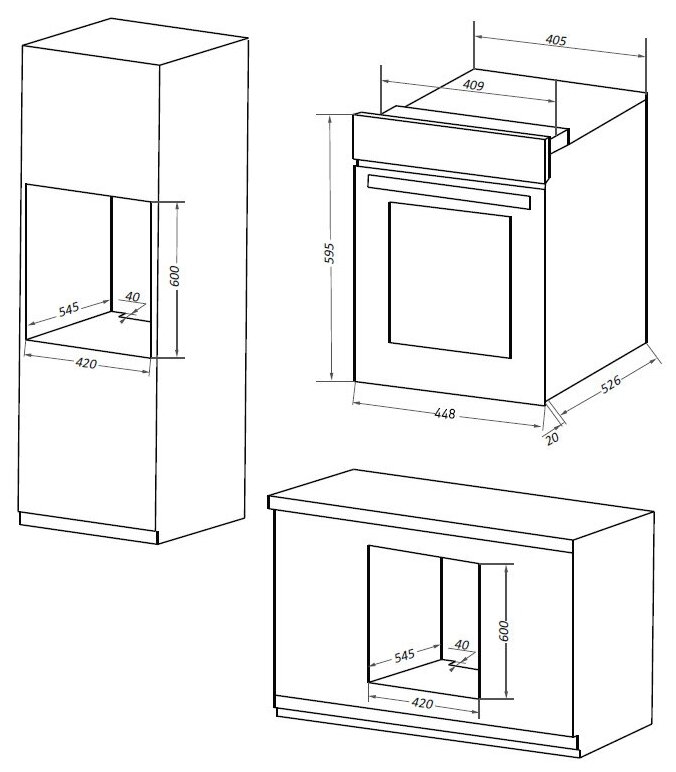 600
545
40
420
405
409
595
448
526
20
600
545
40
420