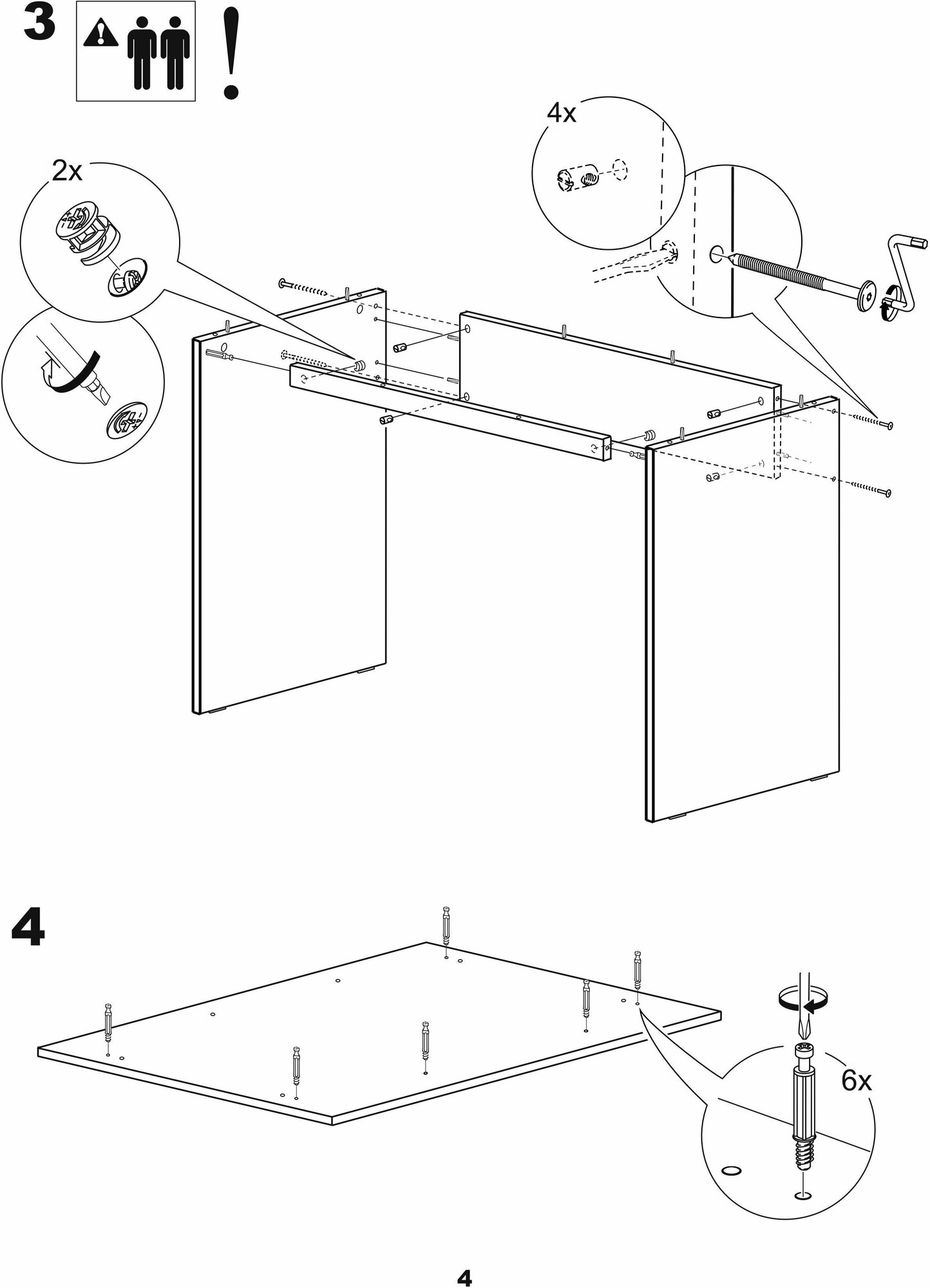 3

!

2x

4x

4

6x

4