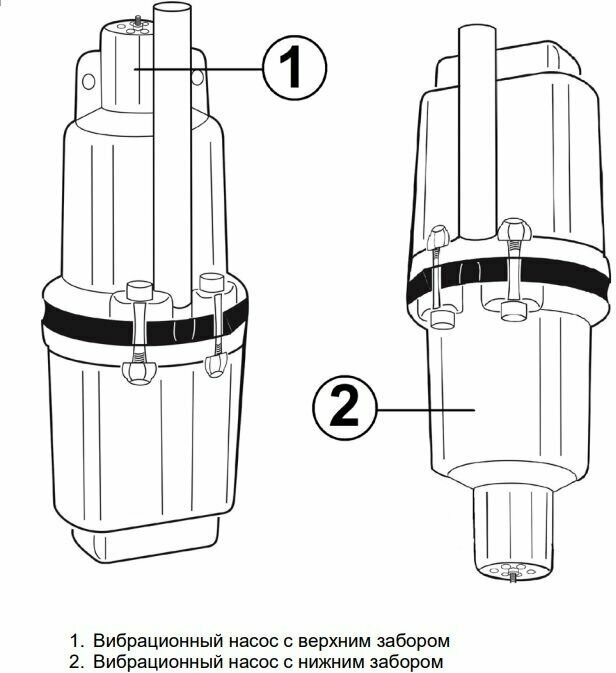 1

2

1. Вибрационный насос с верхним забором
2. Вибрационный насос с нижним забором